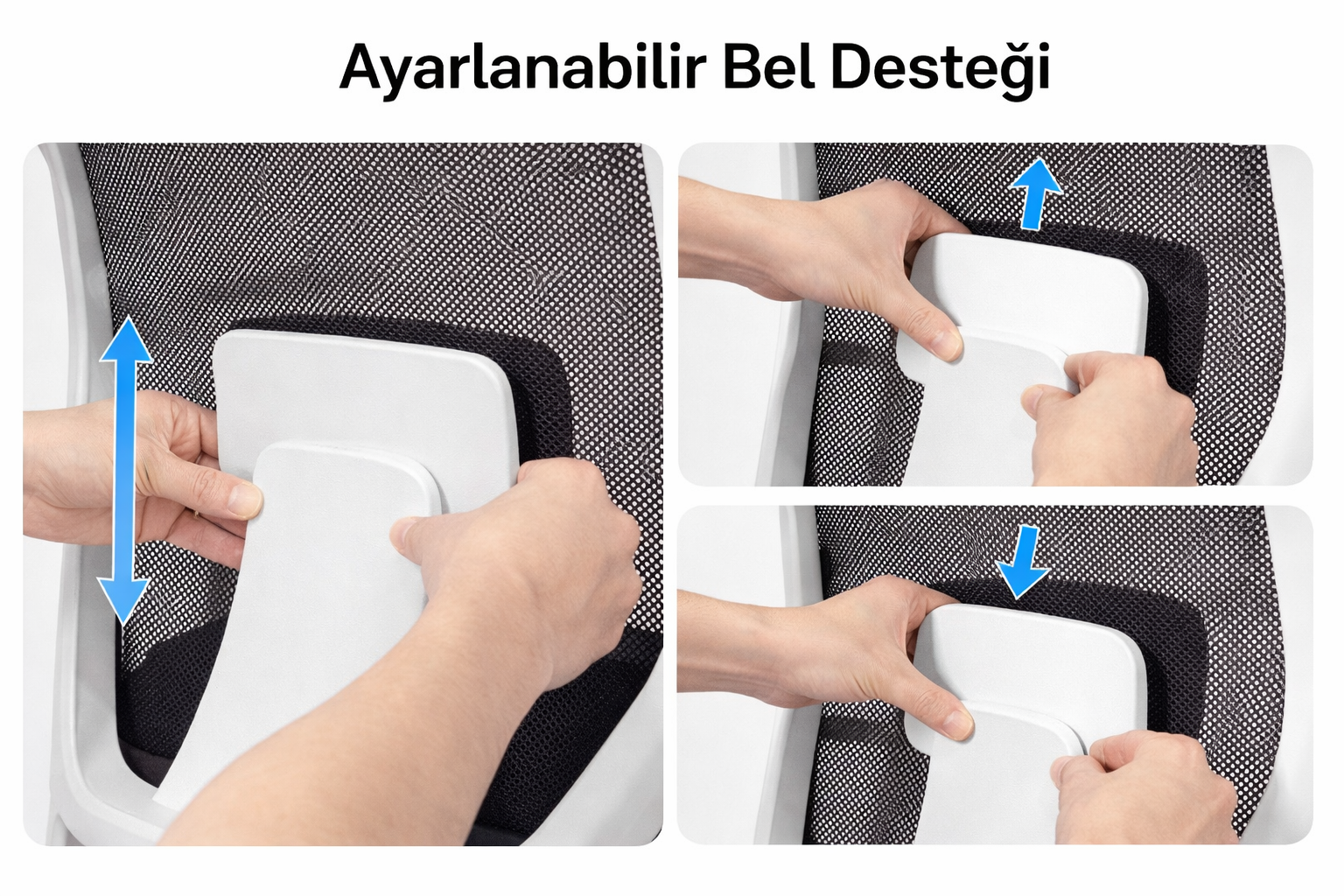 Ayarlanabilir Bel Desteği