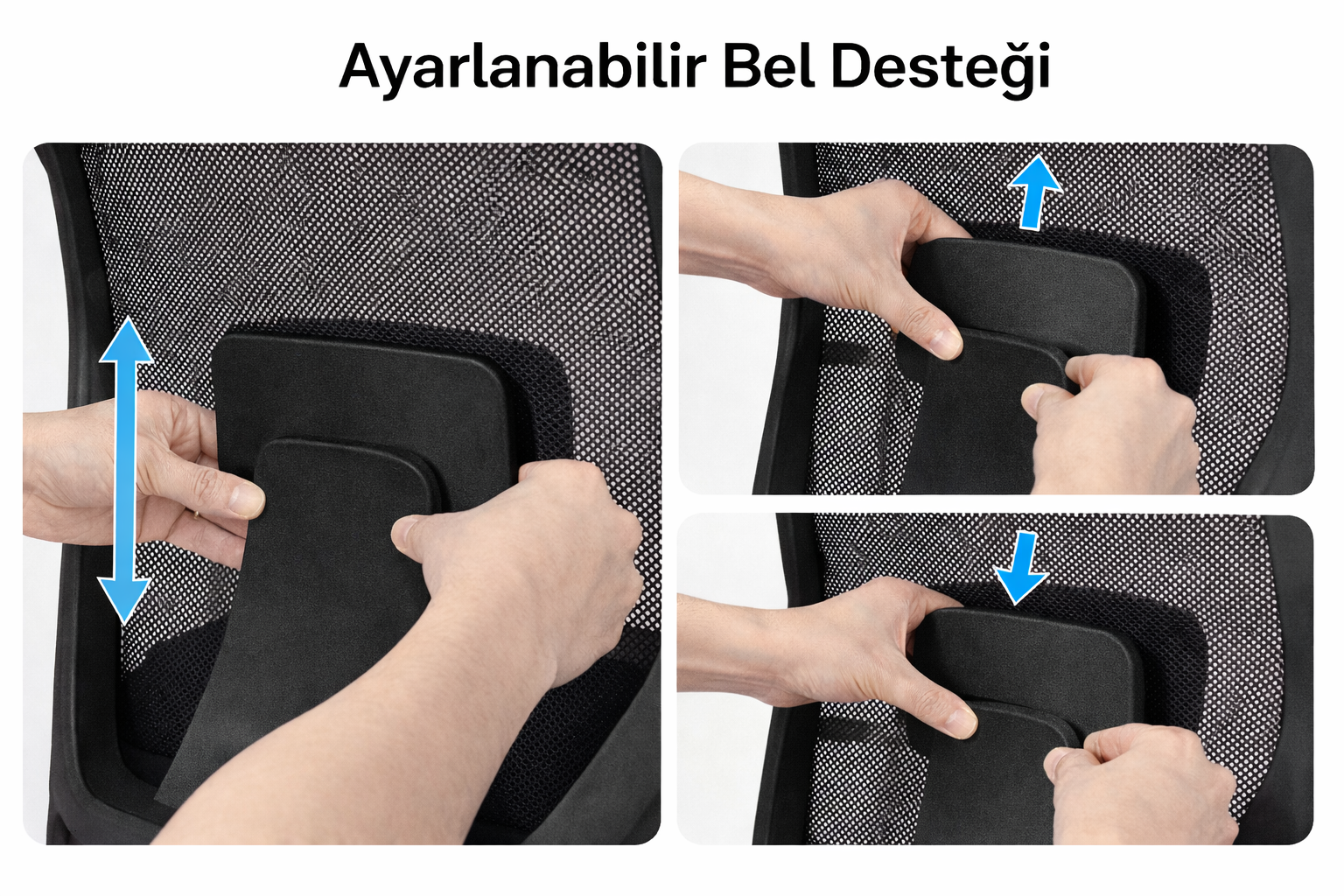 Ayarlanabilir Bel Desteği