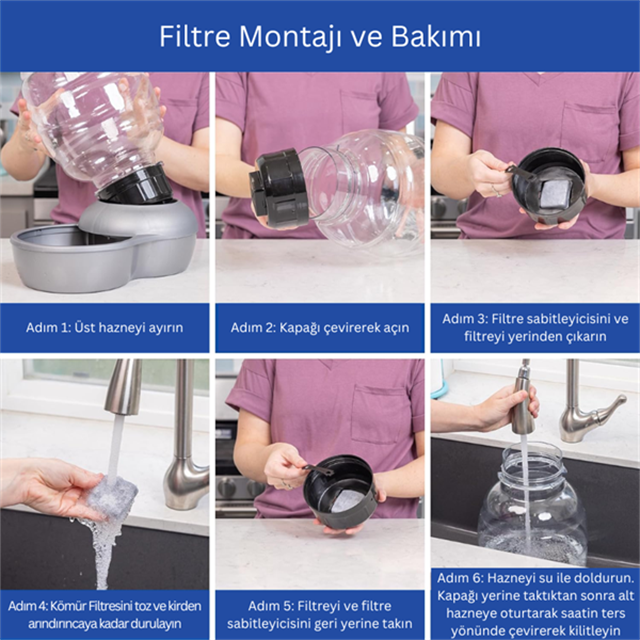 Filtre Montajı ve Bakımı

Adım 1: Üst hazneyi ayırın

Adım 2: Kapağı çevirerek açın

Adım 3: Filtre sabitleyicisini ve filtreyi yerinden çıkarın

Adım 4: Kömür Filtresini toz ve kirden arındırıncaya kadar durulayın

Adım 5: Filtreyi ve filtre sabitleyicisini geri yerine takın

Adım 6: Hazneyi su ile doldurun. Kapağı yerine taktıktan sonra alt hazneye oturtarak saatin ters yönünde çevirerek kilitleyin