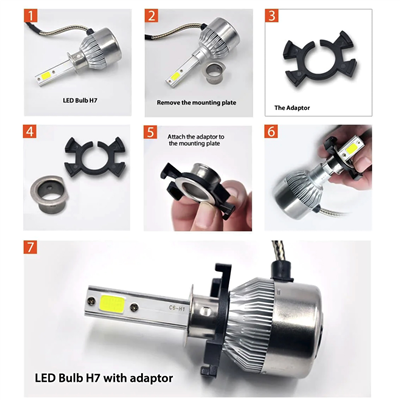 1

LED Bulb H7

2

Remove the mounting plate

3

The Adaptor

4

5

Attach the adaptor to the mounting plate

6

7

C6-H7

LED Bulb H7 with adaptor