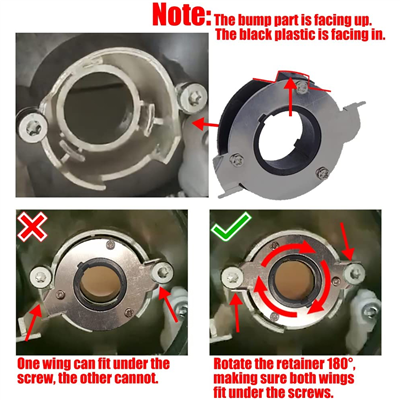 Note: The bump part is facing up.
The black plastic is facing in.

One wing can fit under the screw, the other cannot.

Rotate the retainer 180°, making sure both wings fit under the screws.