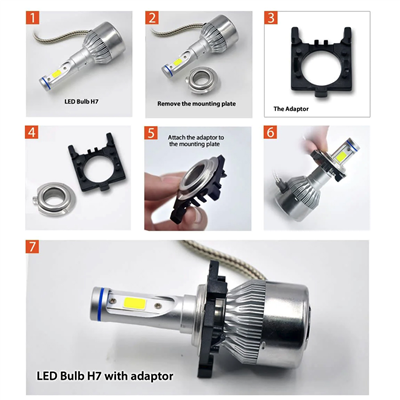 1

LED Bulb H7

2

Remove the mounting plate

3

The Adaptor

4

5

Attach the adaptor to the mounting plate

6

7

LED Bulb H7 with adaptor