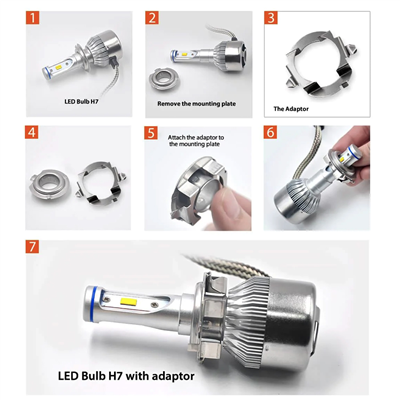 1

LED Bulb H7

2

Remove the mounting plate

3

The Adaptor

4

5

Attach the adaptor to the mounting plate

6

7

LED Bulb H7 with adaptor