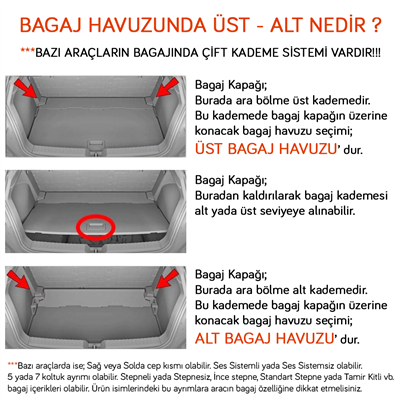 BAGAJ HAVUZUNDA ÜST - ALT NEDİR ?

***BAZI ARAÇLARIN BAGAJINDA ÇİFT KADEME SİSTEMİ VARDIR!!!

Bagaj Kapağı;
Burada ara bölme üst kademedir.
Bu kademede bagaj kapağın üzerine konacak bagaj havuzu seçimi;
ÜST BAGAJ HAVUZU' dur.

Bagaj Kapağı;
Buradan kaldırılarak bagaj kademesi alt yada üst seviyeye alınabilir.

Bagaj Kapağı;
Burada ara bölme alt kademedir.
Bu kademede bagaj kapağın üzerine konacak bagaj havuzu seçimi;
ALT BAGAJ HAVUZU' dur.

***Bazı araçlarda ise; Sağ veya Solda cep kısmı olabilir. Ses Sistemli yada Ses Sistemsiz olabilir. 5 yada 7 koltuk ayrımı olabilir. Stepneli yada Stepnesiz, İnce stepne, Standart Stepne yada Tamir Kitli vb. bagaj içerikleri olabilir. Ürün isimlerindeki bu ayrımlara aracın bagaj özelliğine dikkat etmelisiniz.