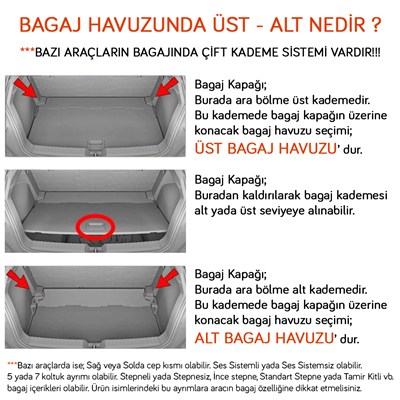 BAGAJ HAVUZUNDA ÜST - ALT NEDİR ?

***BAZI ARAÇLARIN BAGAJINDA ÇİFT KADEME SİSTEMİ VARDIR!!!

Bagaj Kapağı;
Burada ara bölme üst kademedir.
Bu kademede bagaj kapağın üzerine konacak bagaj havuzu seçimi;
ÜST BAGAJ HAVUZU' dur.

Bagaj Kapağı;
Buradan kaldırılarak bagaj kademesi alt yada üst seviyeye alınabilir.

Bagaj Kapağı;
Burada ara bölme alt kademedir.
Bu kademede bagaj kapağın üzerine konacak bagaj havuzu seçimi;
ALT BAGAJ HAVUZU' dur.

***Bazı araçlarda ise; Sağ veya Solda cep kısmı olabilir. Ses Sistemli yada Ses Sistemsiz olabilir. 5 yada 7 koltuk ayrımı olabilir. Stepneli yada Stepnesiz, İnce stepne, Standart Stepne yada Tamir Kitli vb. bagaj içerikleri olabilir. Ürün isimlerindeki bu ayrımlara aracın bagaj özelliğine dikkat etmelisiniz.