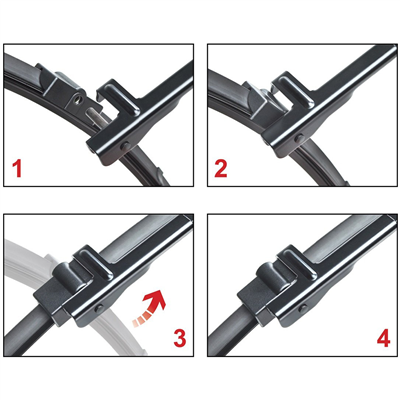 1

2

3

4