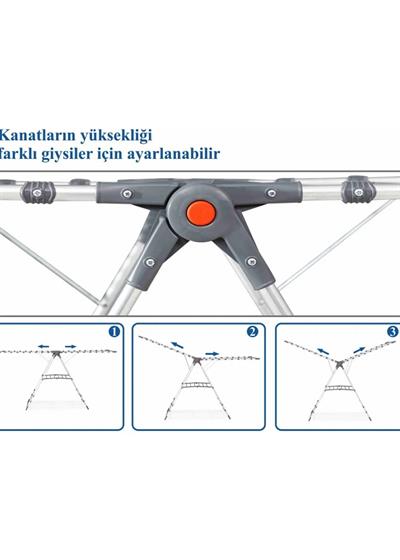 Kanatların yüksekliği farklı giysiler için ayarlanabilir

1

2

3