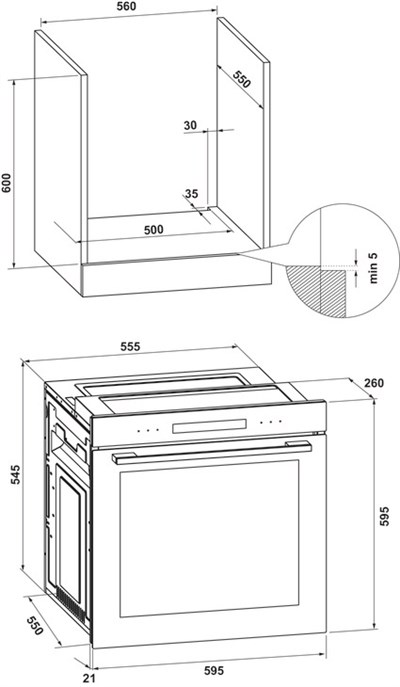 560
550
600
30
35
500
min 5

555
260
545
595
550
21
595