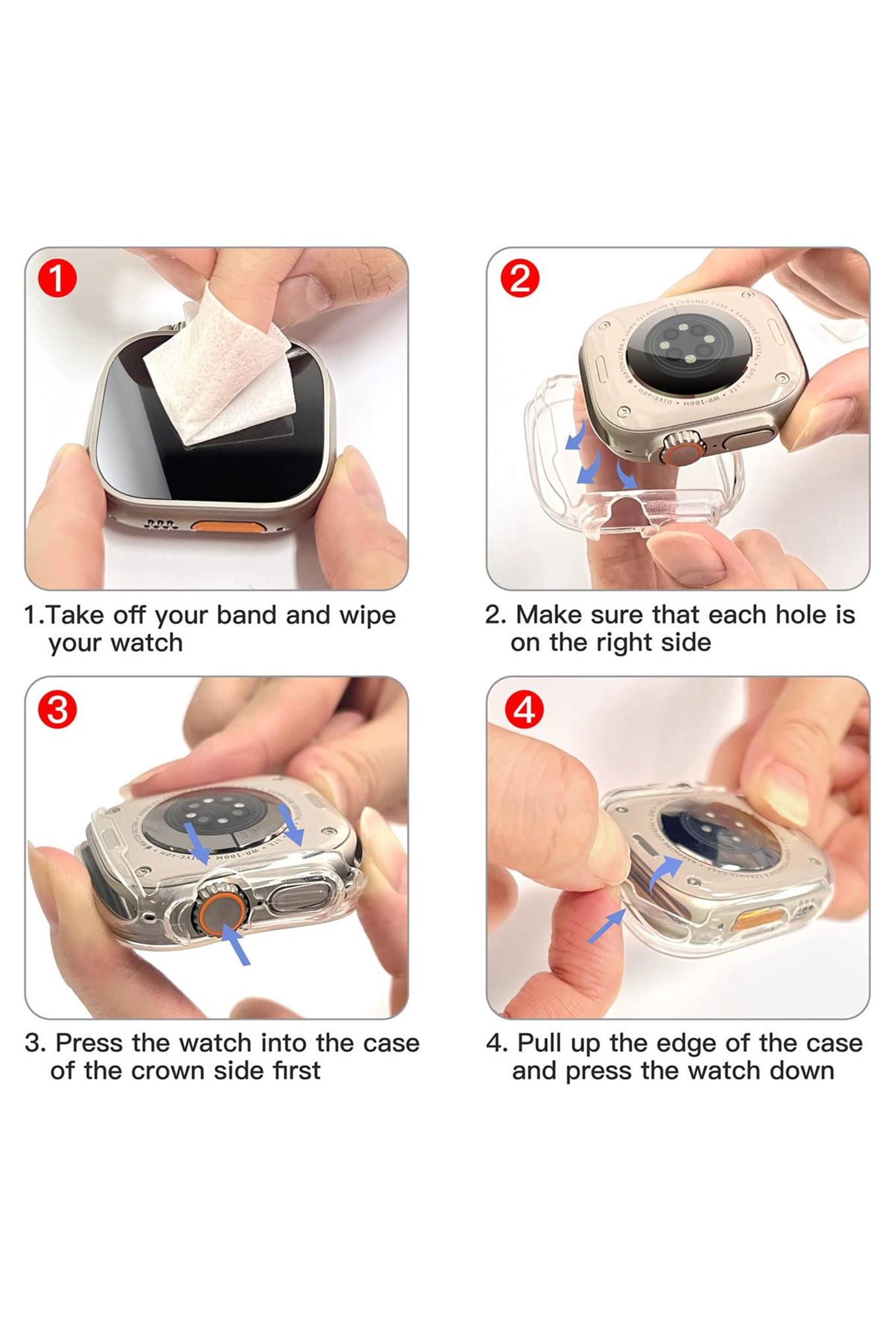 1

1.Take off your band and wipe your watch

2

2. Make sure that each hole is on the right side

3

3. Press the watch into the case of the crown side first

4

4. Pull up the edge of the case and press the watch down