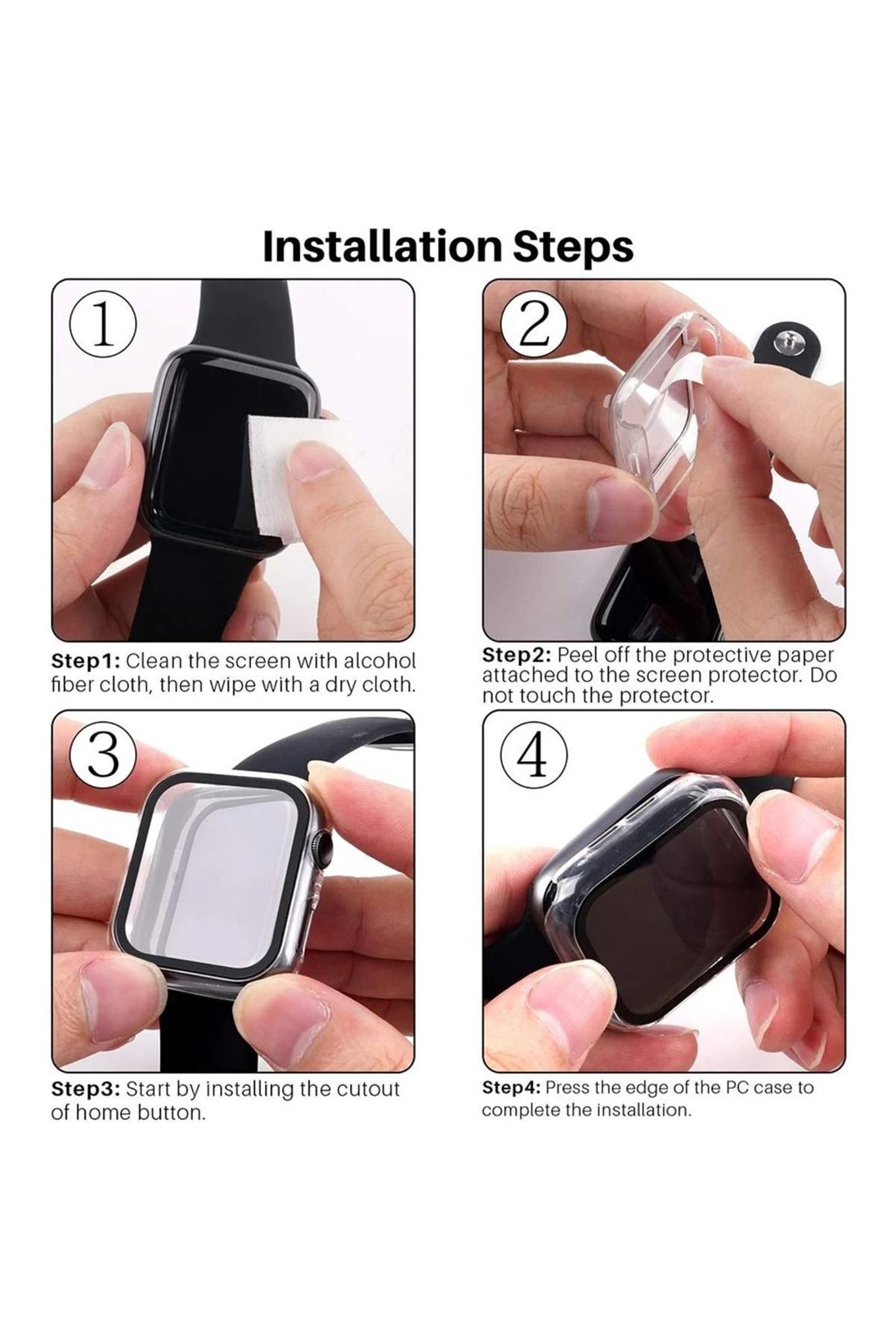 Installation Steps

1

Step1: Clean the screen with alcohol fiber cloth, then wipe with a dry cloth.

2

Step2: Peel off the protective paper attached to the screen protector. Do not touch the protector.

3

Step3: Start by installing the cutout of home button.

4

Step4: Press the edge of the PC case to complete the installation.