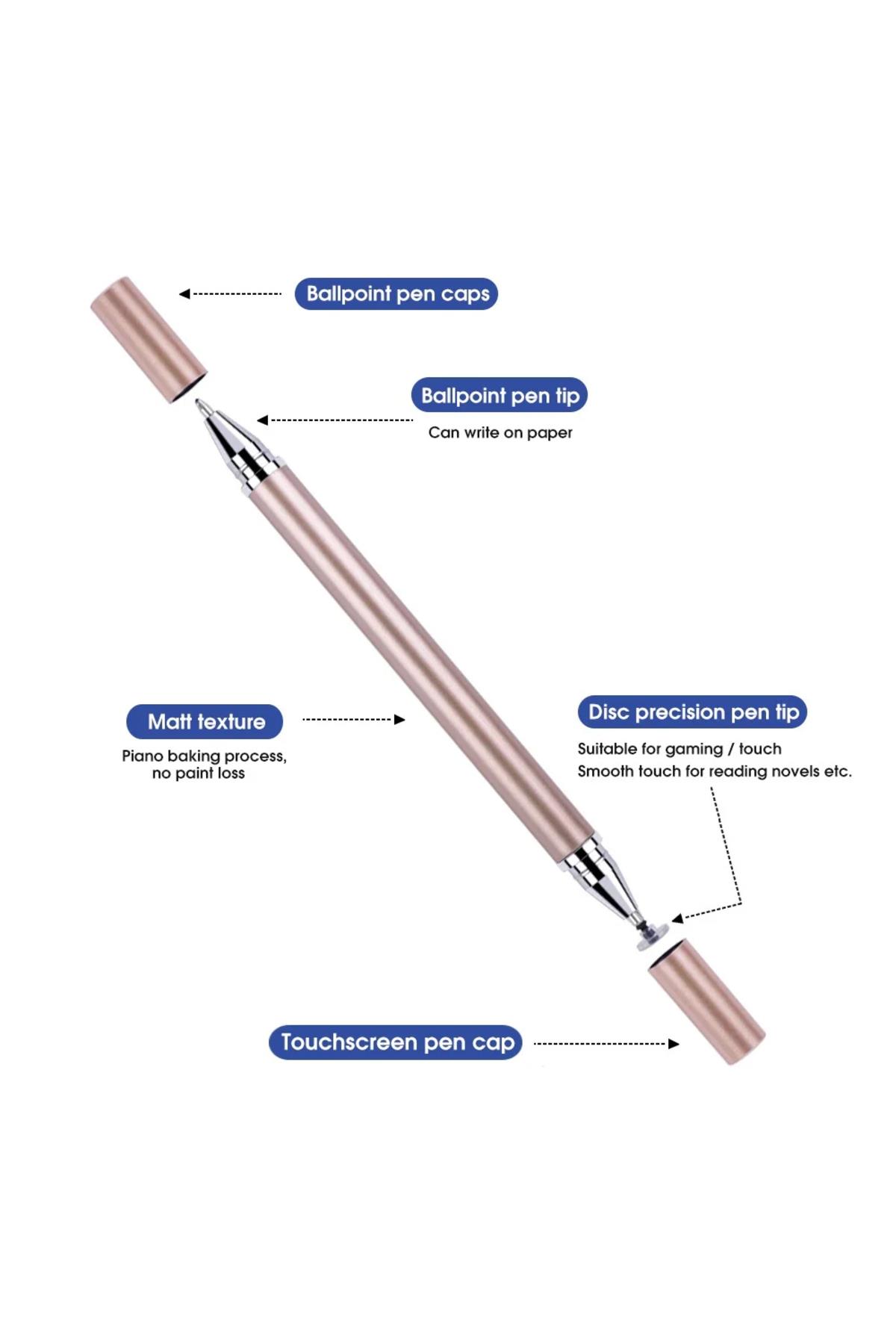 Ballpoint pen caps

Ballpoint pen tip

Can write on paper

Matt texture

Piano baking process, no paint loss

Disc precision pen tip

Suitable for gaming / touch
Smooth touch for reading novels etc.

Touchscreen pen cap