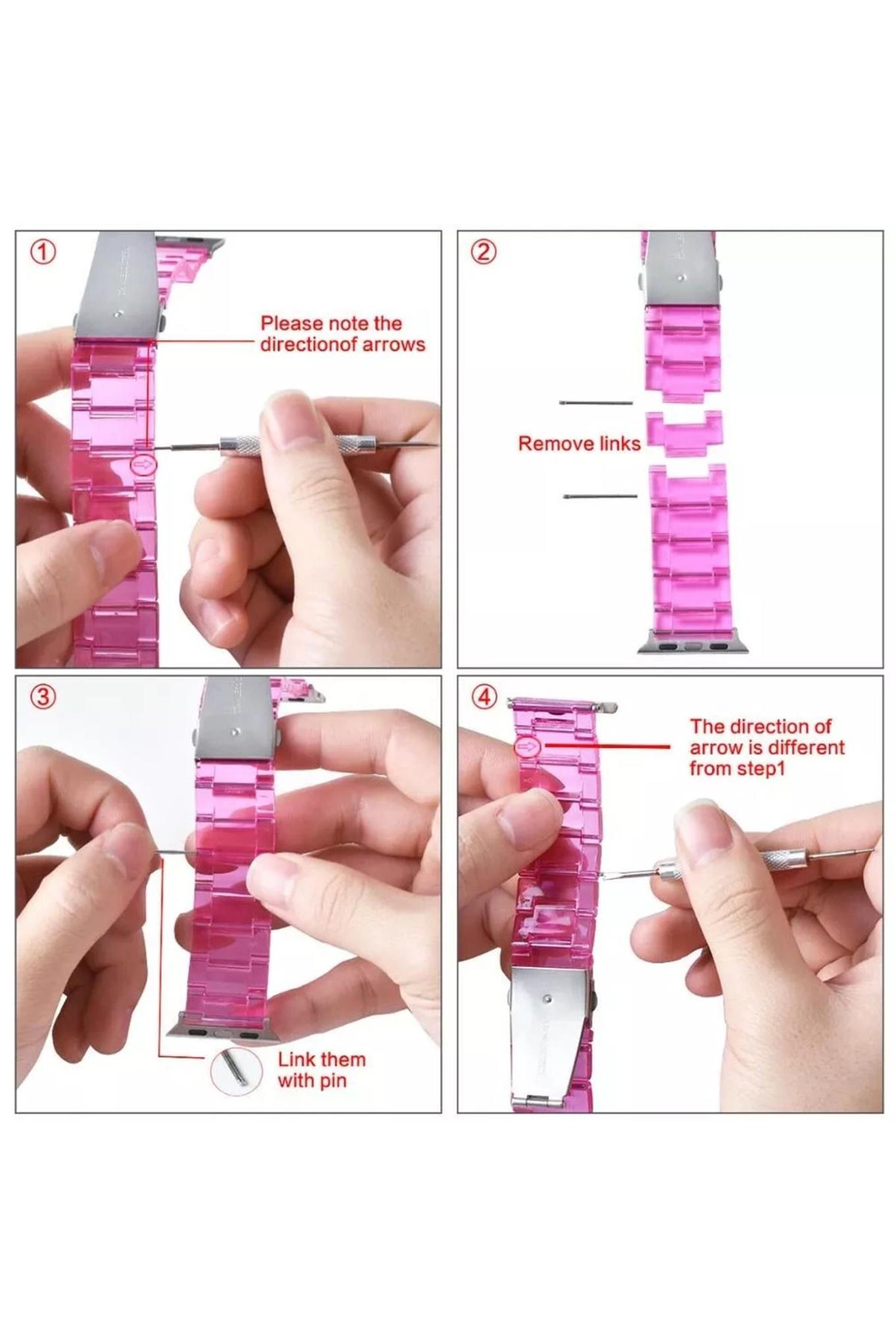 ①

Please note the directionof arrows

②

Remove links

③

Link them with pin

④

The direction of arrow is different from step1