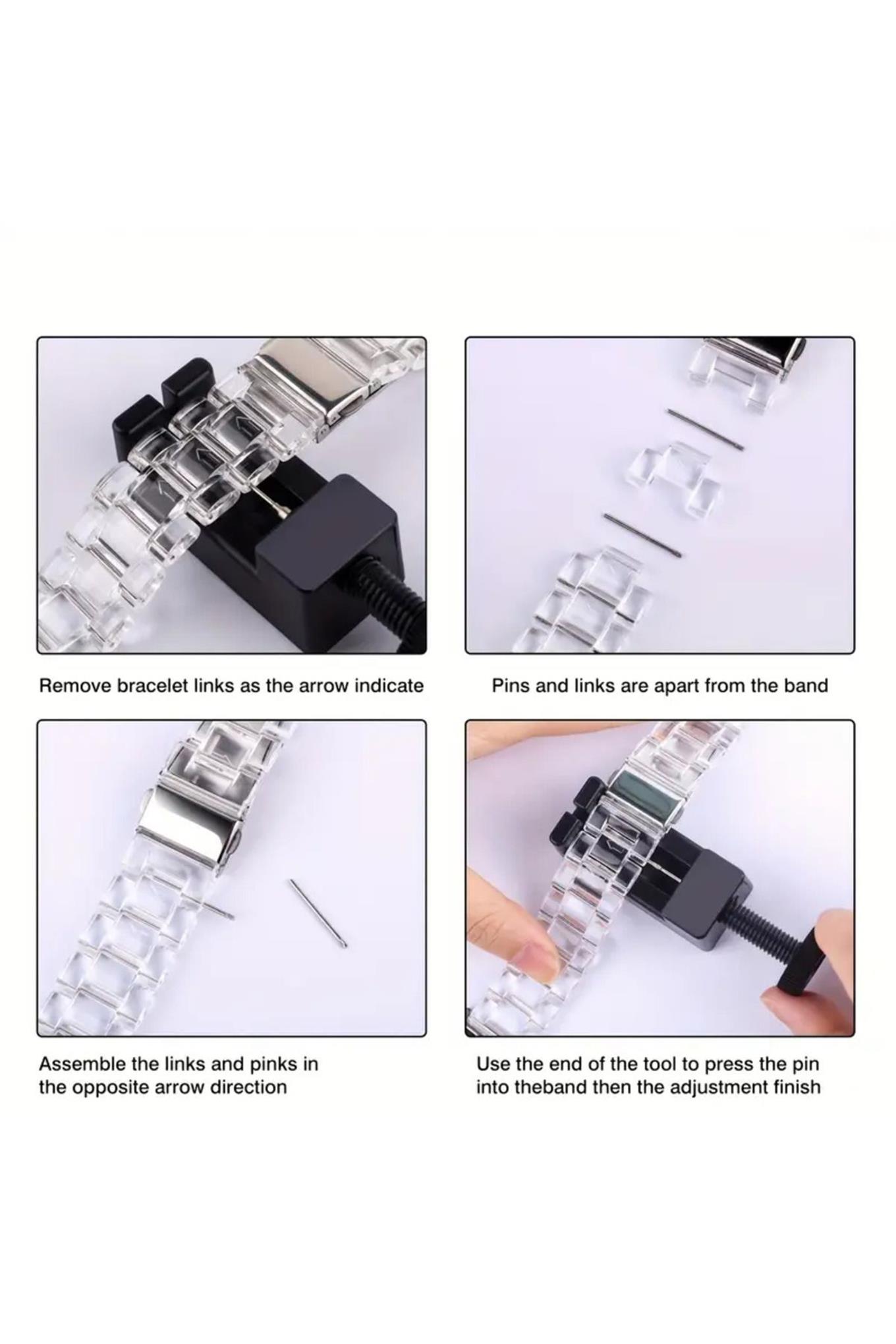 Remove bracelet links as the arrow indicate

Pins and links are apart from the band

Assemble the links and pinks in the opposite arrow direction

Use the end of the tool to press the pin into theband then the adjustment finish