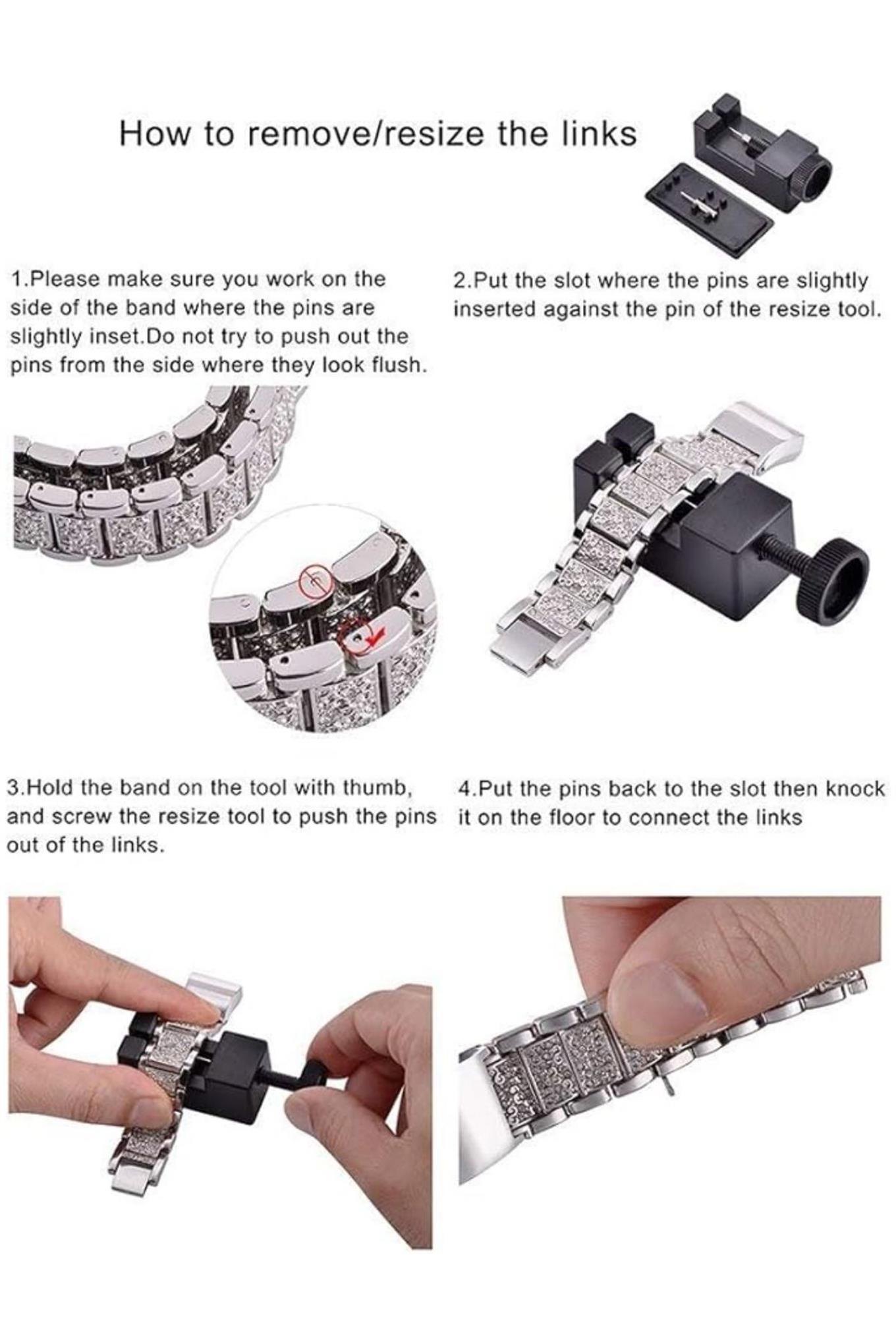 How to remove/resize the links

1.Please make sure you work on the side of the band where the pins are slightly inset.Do not try to push out the pins from the side where they look flush.

2.Put the slot where the pins are slightly inserted against the pin of the resize tool.

3.Hold the band on the tool with thumb, and screw the resize tool to push the pins out of the links.

4.Put the pins back to the slot then knock it on the floor to connect the links