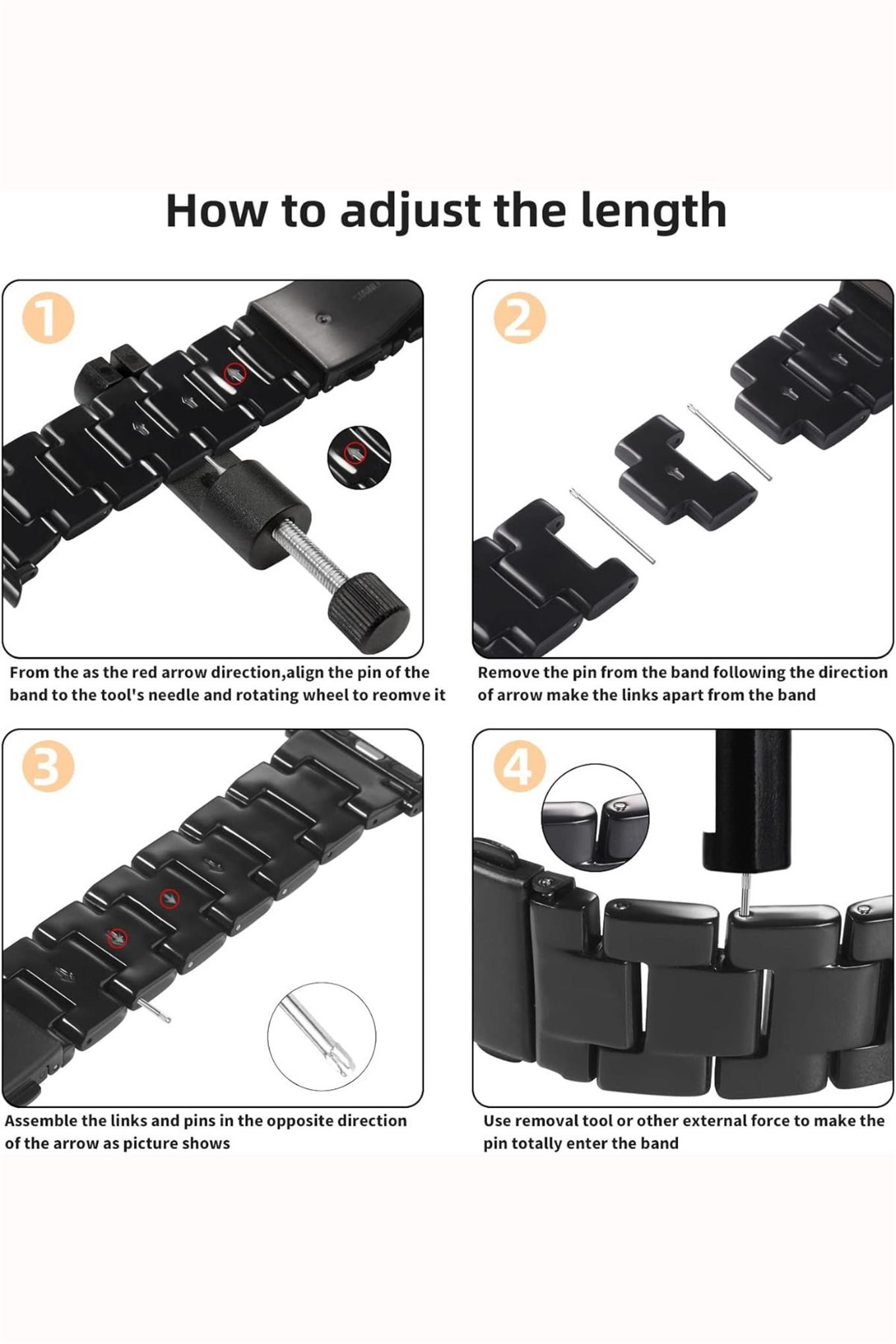 How to adjust the length

1

From the as the red arrow direction,align the pin of the band to the tool's needle and rotating wheel to reomve it

2

Remove the pin from the band following the direction of arrow make the links apart from the band

3

Assemble the links and pins in the opposite direction of the arrow as picture shows

4

Use removal tool or other external force to make the pin totally enter the band