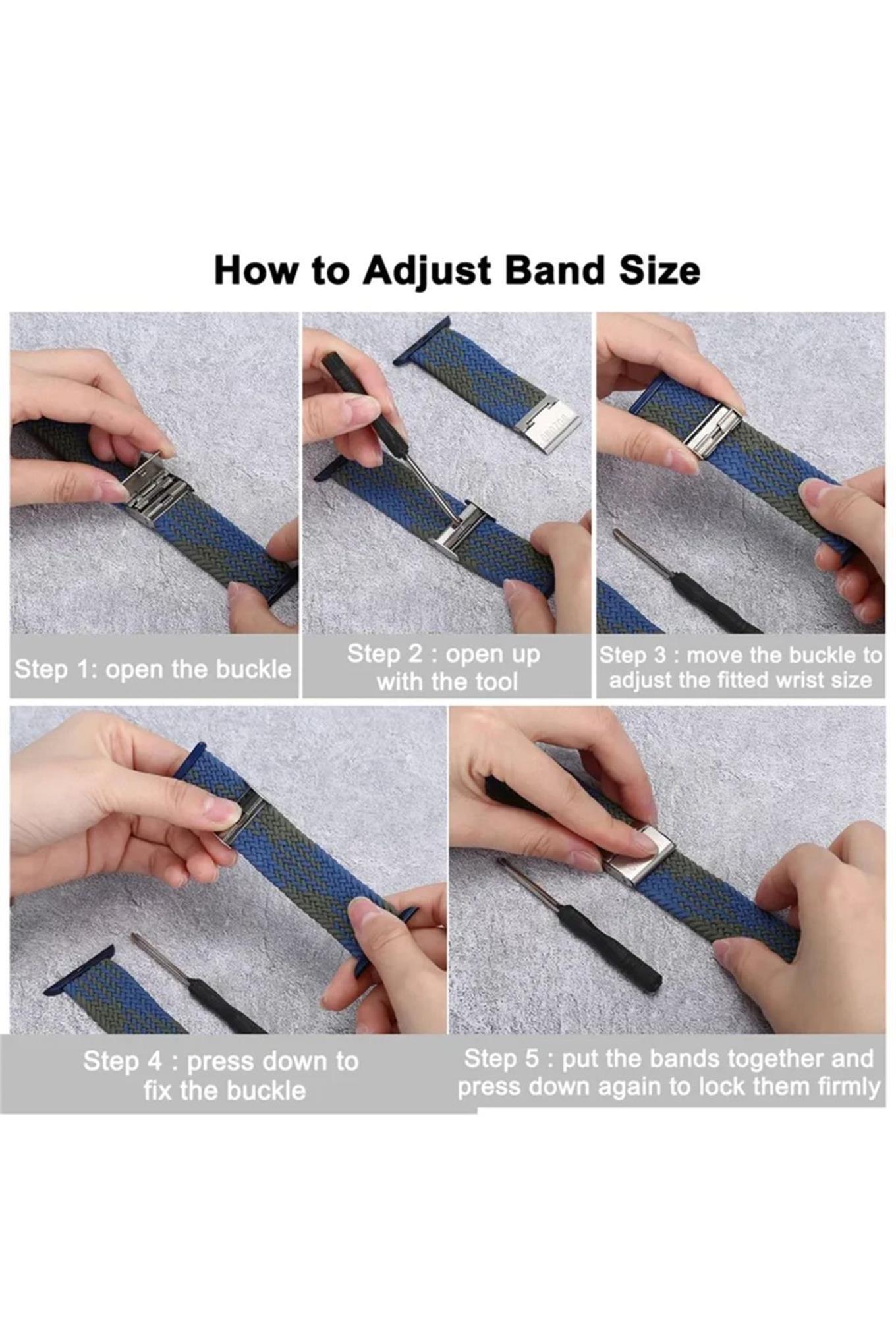 How to Adjust Band Size

Step 1: open the buckle

Step 2 : open up with the tool

Step 3 : move the buckle to adjust the fitted wrist size

Step 4 : press down to fix the buckle

Step 5 : put the bands together and press down again to lock them firmly