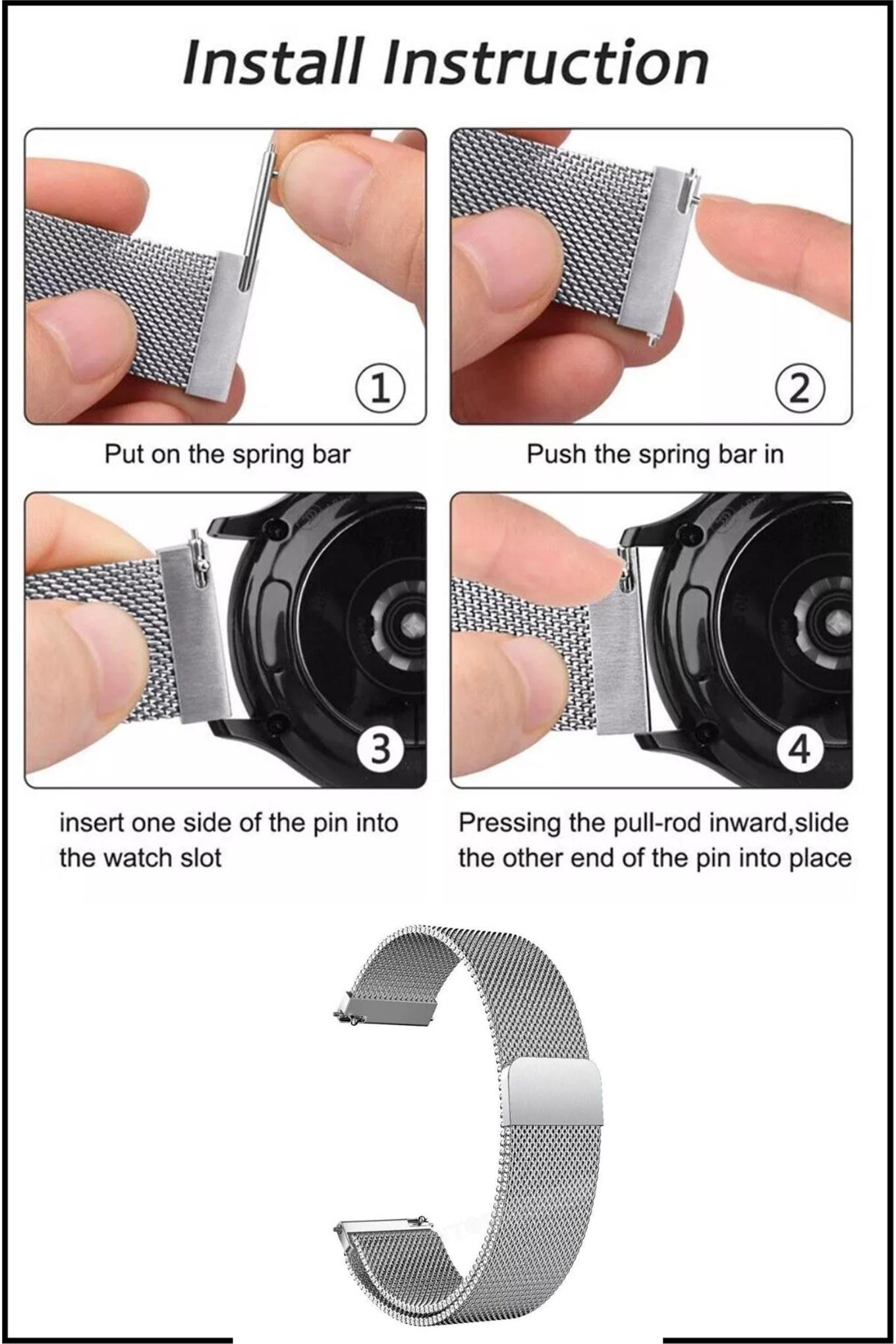 Install Instruction

①

Put on the spring bar

②

Push the spring bar in

③

insert one side of the pin into the watch slot

④

Pressing the pull-rod inward,slide the other end of the pin into place