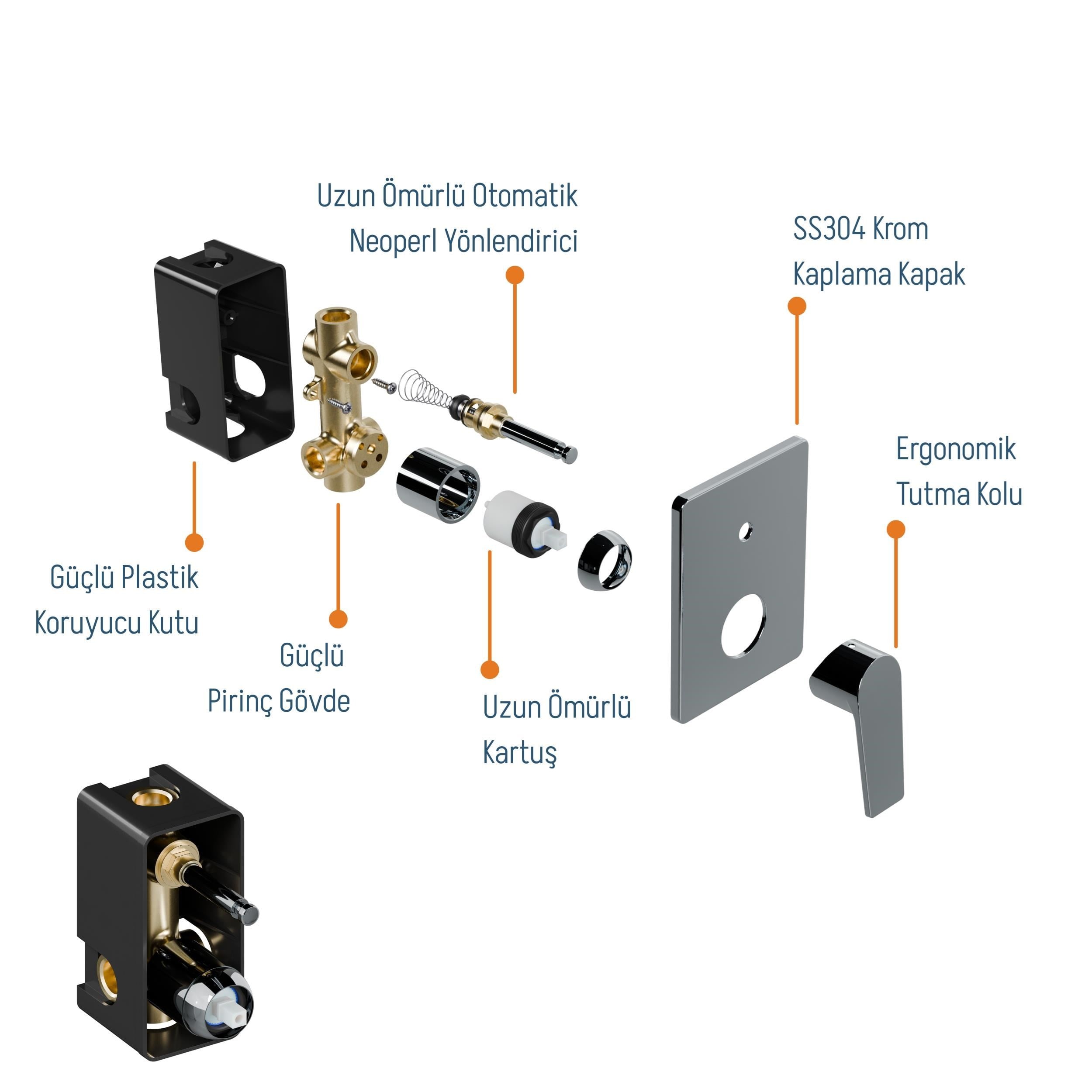 Uzun Ömürlü Otomatik Neoperl Yönlendirici

SS304 Krom Kaplama Kapak

Ergonomik Tutma Kolu

Güçlü Plastik Koruyucu Kutu

Güçlü Pirinç Gövde

Uzun Ömürlü Kartuş