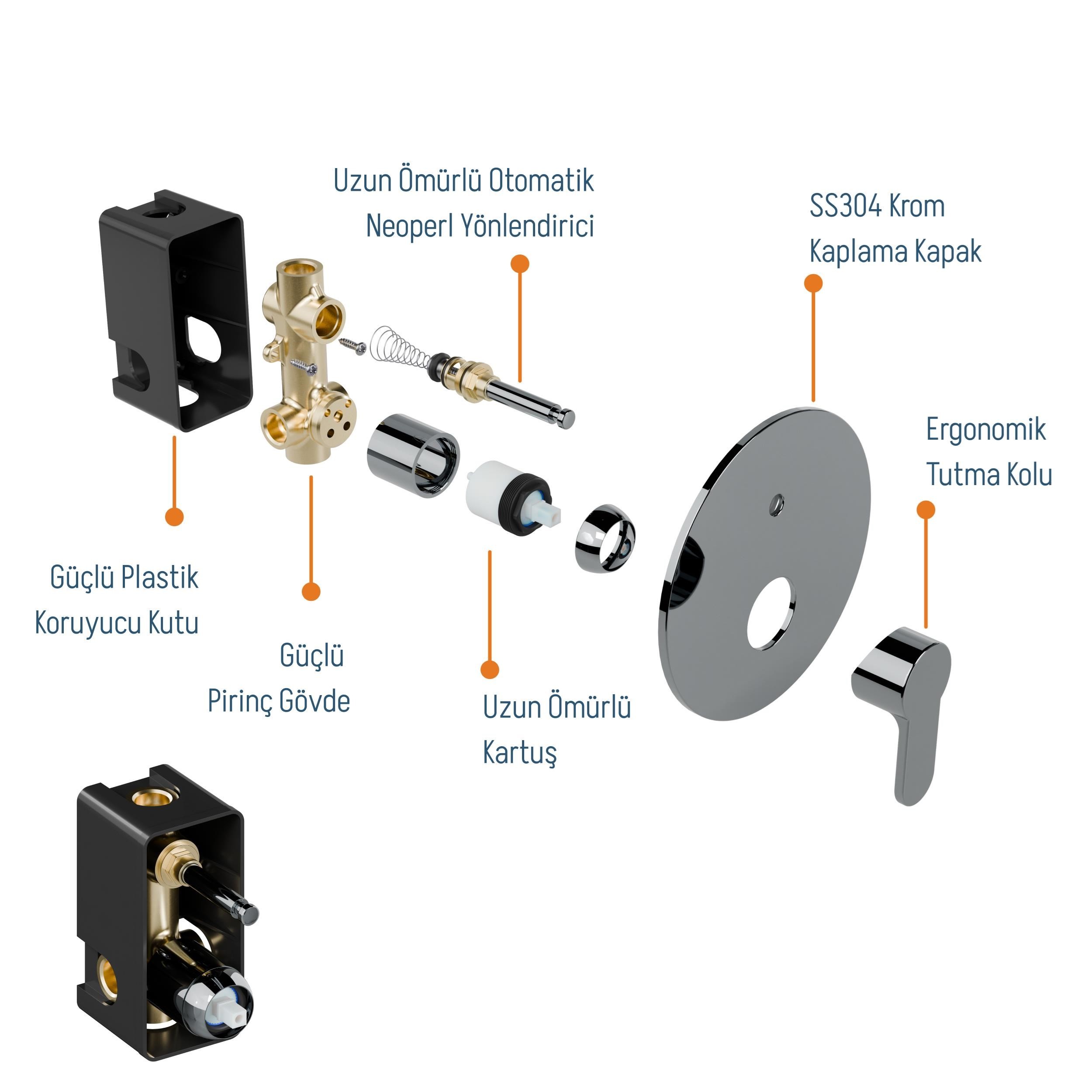 Uzun Ömürlü Otomatik
Neoperl Yönlendirici

SS304 Krom
Kaplama Kapak

Ergonomik
Tutma Kolu

Güçlü Plastik
Koruyucu Kutu

Güçlü
Pirinç Gövde

Uzun Ömürlü
Kartuş