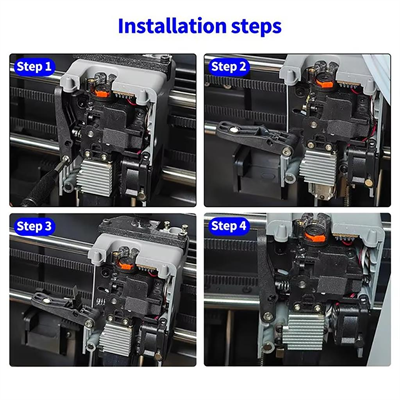 Installation steps

Step 1

Step 2

Step 3

Step 4