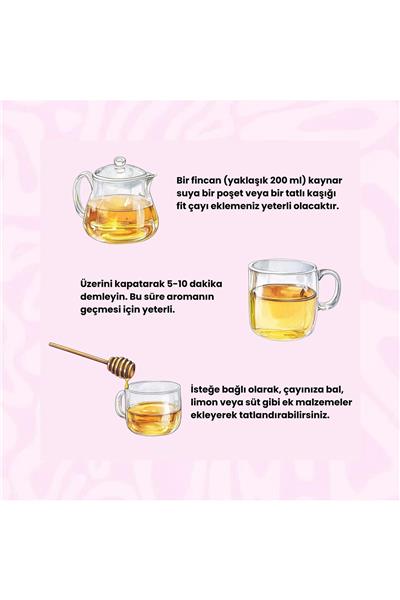 Bir fincan (yaklaşık 200 ml) kaynar suya bir poşet veya bir tatlı kaşığı fit çayı eklemeniz yeterli olacaktır.

Üzerini kapatarak 5-10 dakika demleyin. Bu süre aromanın geçmesi için yeterli.

İsteğe bağlı olarak, çayınıza bal, limon veya süt gibi ek malzemeler ekleyerek tatlandırabilirsiniz.