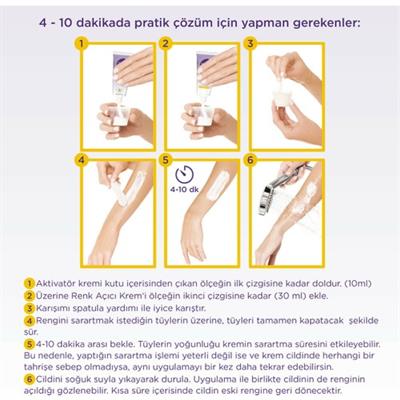 4 - 10 dakikada pratik çözüm için yapman gerekenler:

1

2

3

4

5

4-10 dk

6

1 Aktivatör kremi kutu içerisinden çıkan ölçeğin ilk çizgisine kadar doldur. (10ml)

2 Üzerine Renk Açıcı Krem'i ölçeğin ikinci çizgisine kadar (30 ml) ekle.

3 Karışımı spatula yardımı ile iyice karıştır.

4 Rengini sarartmak istediğin tüylerin üzerine, tüyleri tamamen kapatacak şekilde sür.

5 4-10 dakika arası bekle. Tüylerin yoğunluğu kremin sarartma süresini etkileyebilir. Bu nedenle, yaptığın sarartma işlemi yeterli değil ise ve krem cildinde herhangi bir tahrişe sebep olmadıysa, aynı uygulamayı bir kez daha tekrar edebilirsin.

6 Cildini soğuk suyla yıkayarak durula. Uygulama ile birlikte cildinin de renginin açıldığı gözlenebilir. Kısa süre içerisinde cildin eski rengine geri dönecektir.