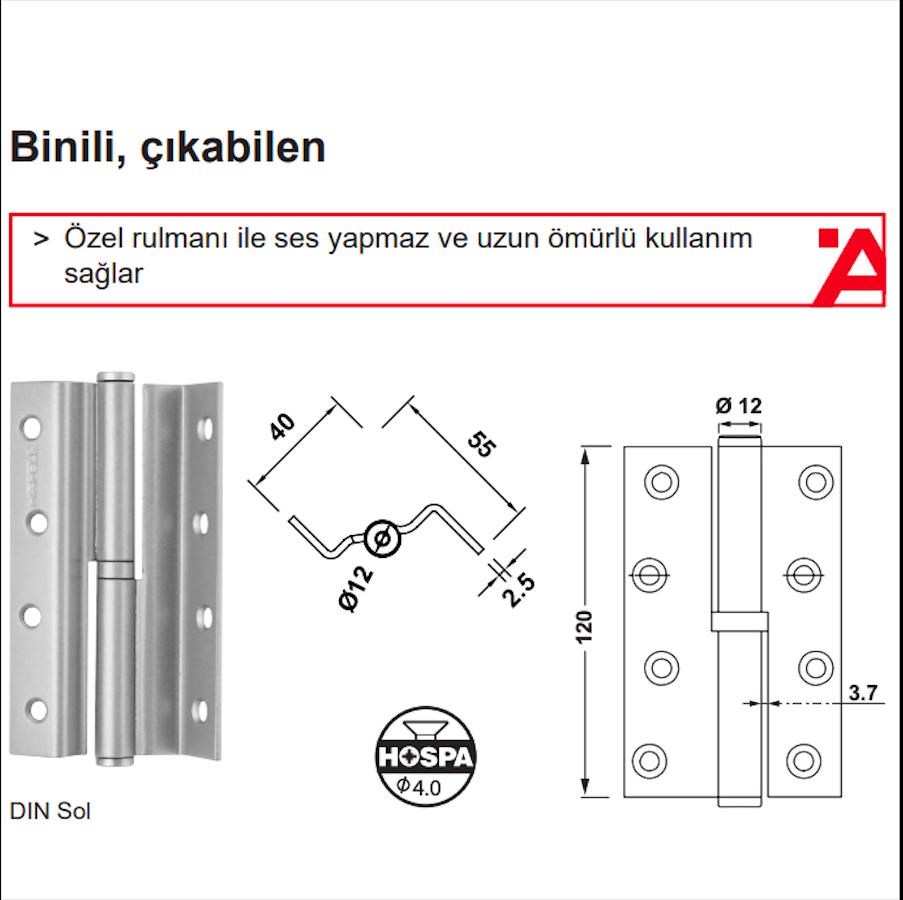 Binili, çıkabilen

> Özel rulmanı ile ses yapmaz ve uzun ömürlü kullanım sağlar

40

55

Ø12

2.5

Ø 12

120

3.7

HOSPA

Ø4.0

DIN Sol