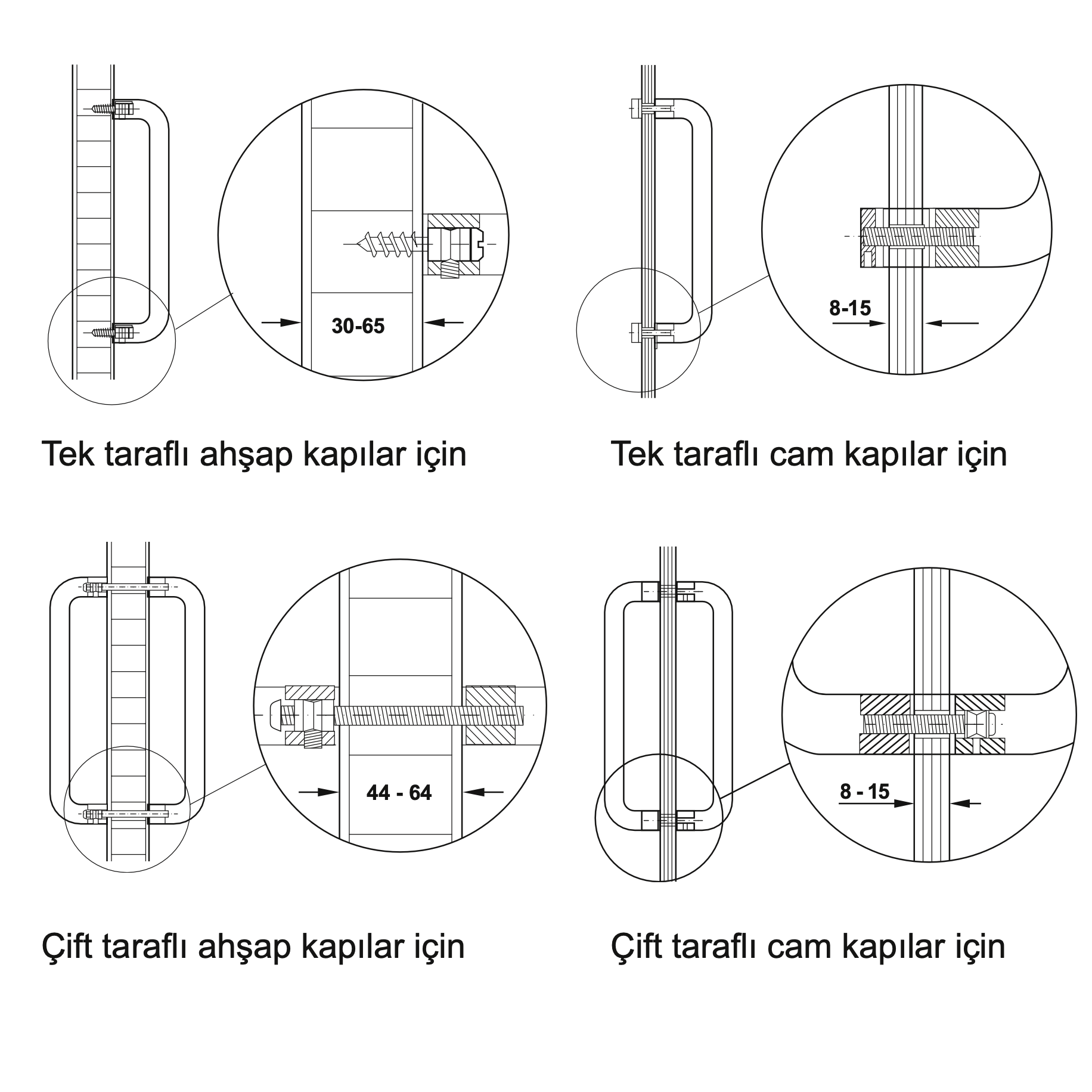 30-65

Tek taraflı ahşap kapılar için

8-15

Tek taraflı cam kapılar için

44 - 64

Çift taraflı ahşap kapılar için

8 - 15

Çift taraflı cam kapılar için