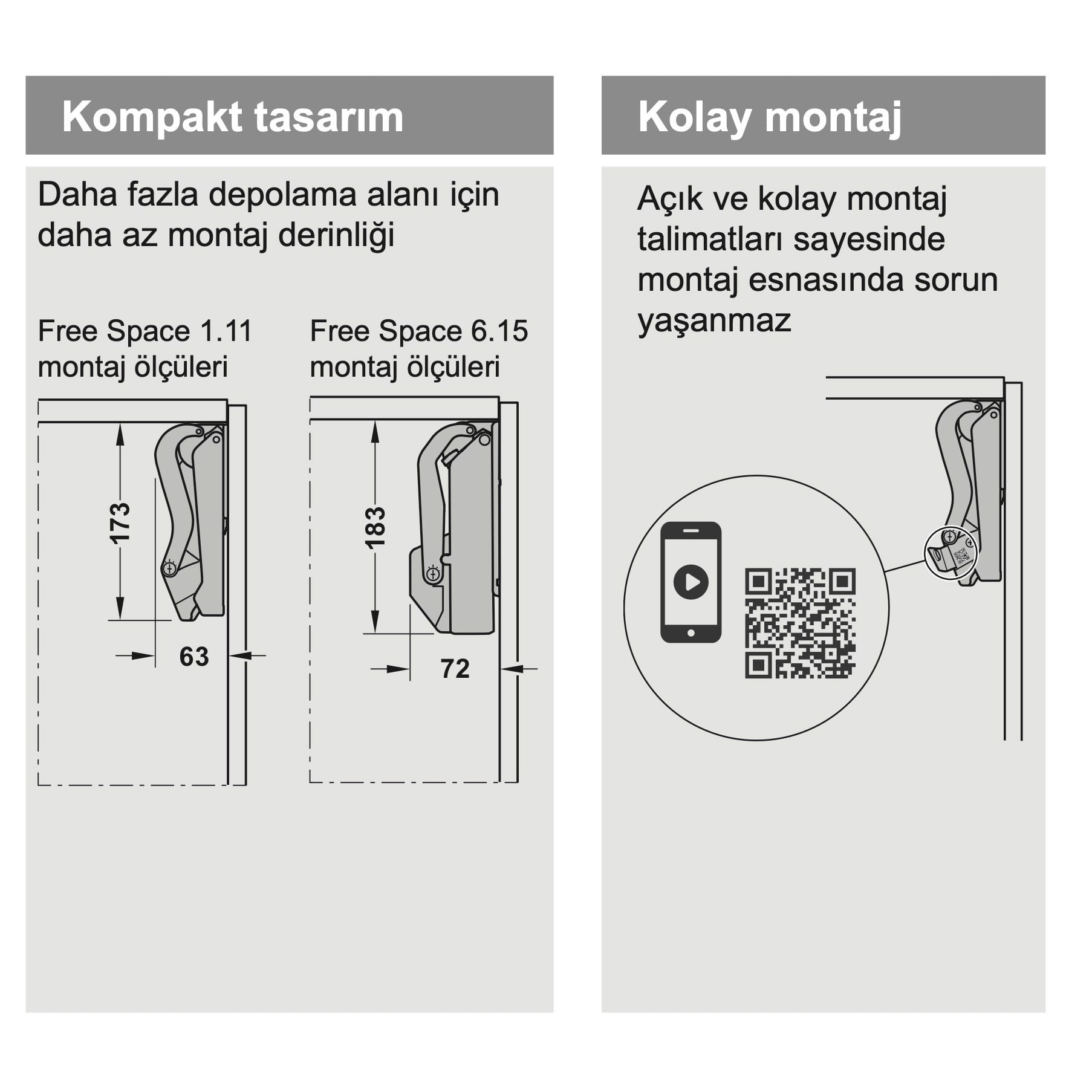 Kompakt tasarım

Daha fazla depolama alanı için daha az montaj derinliği

Free Space 1.11 montaj ölçüleri

173

63

Free Space 6.15 montaj ölçüleri

183

72

Kolay montaj

Açık ve kolay montaj talimatları sayesinde montaj esnasında sorun yaşanmaz