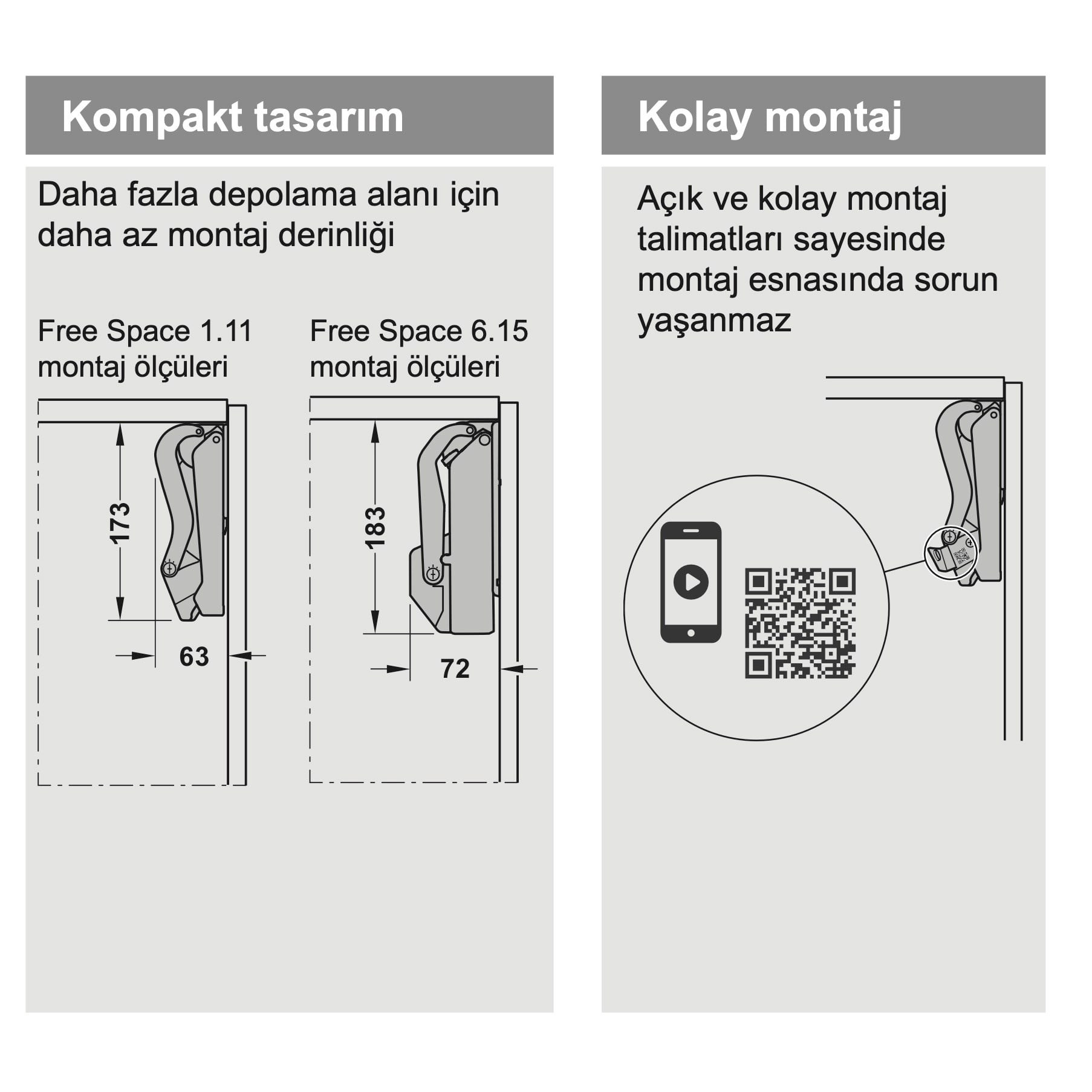 Kompakt tasarım

Daha fazla depolama alanı için daha az montaj derinliği

Free Space 1.11 montaj ölçüleri

173

63

Free Space 6.15 montaj ölçüleri

183

72

Kolay montaj

Açık ve kolay montaj talimatları sayesinde montaj esnasında sorun yaşanmaz