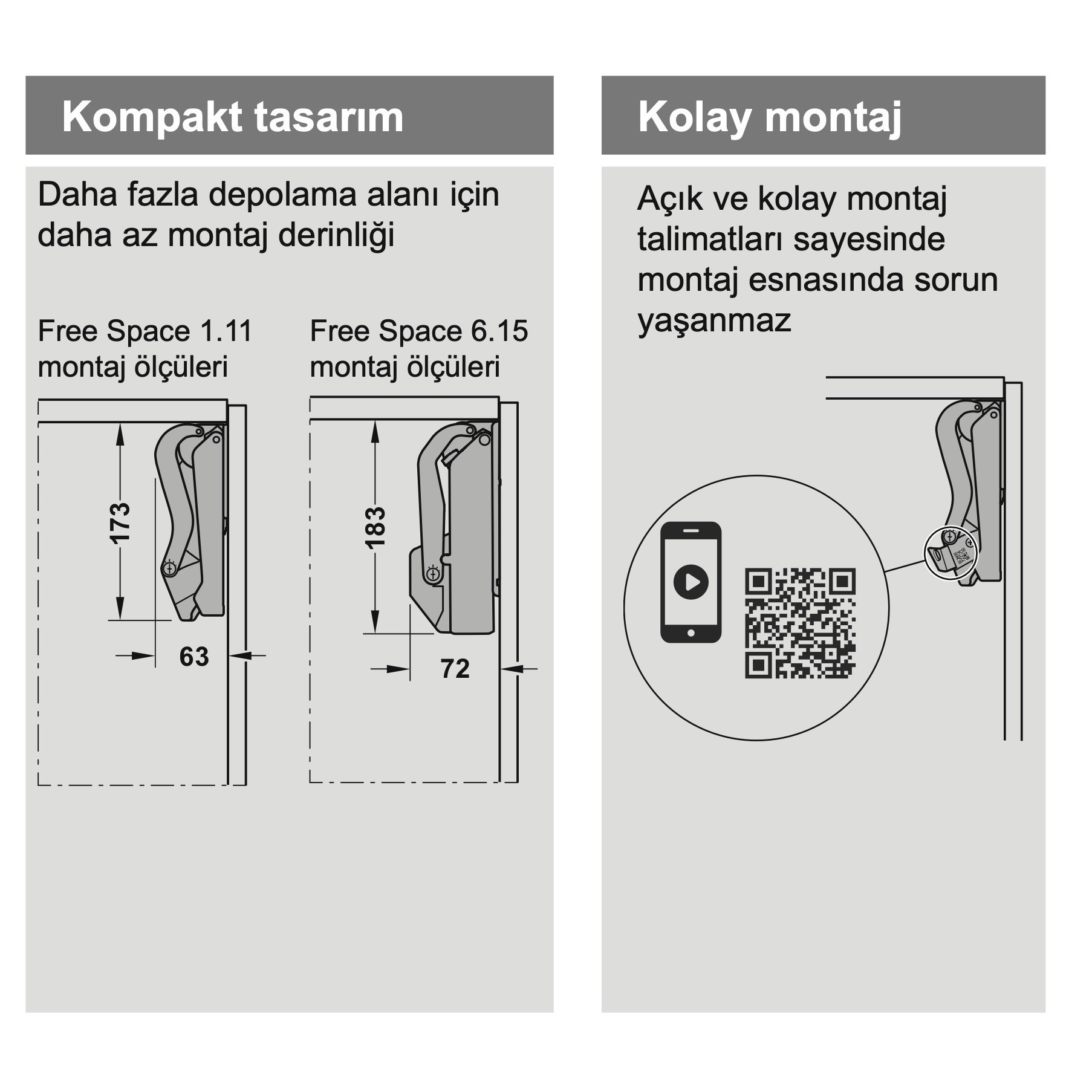 Kompakt tasarım

Daha fazla depolama alanı için daha az montaj derinliği

Free Space 1.11 montaj ölçüleri

173

63

Free Space 6.15 montaj ölçüleri

183

72

Kolay montaj

Açık ve kolay montaj talimatları sayesinde montaj esnasında sorun yaşanmaz