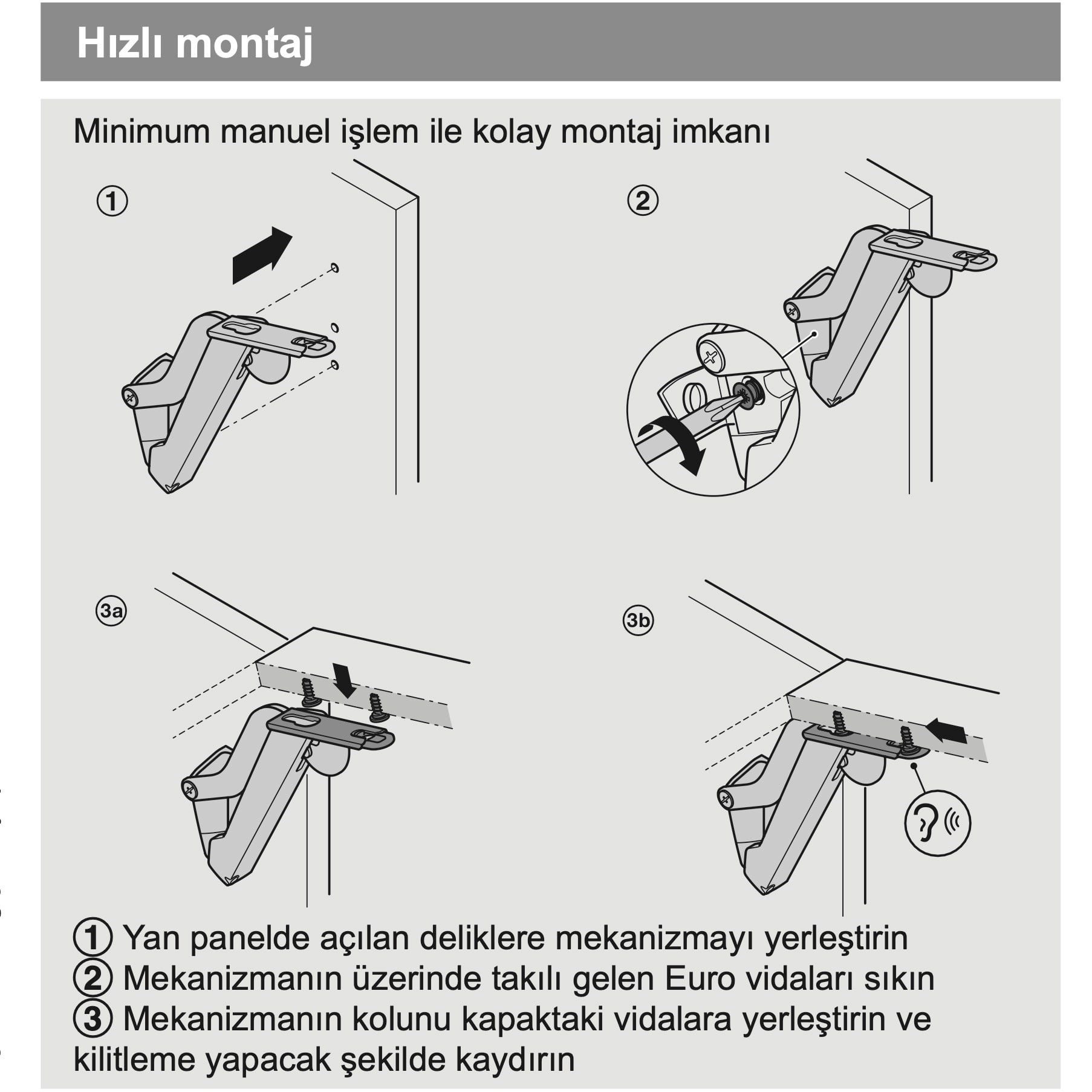 Hızlı montaj

Minimum manuel işlem ile kolay montaj imkanı

①

②

3a

3b

① Yan panelde açılan deliklere mekanizmayı yerleştirin
② Mekanizmanın üzerinde takılı gelen Euro vidaları sıkın
③ Mekanizmanın kolunu kapaktaki vidalara yerleştirin ve kilitleme yapacak şekilde kaydırın