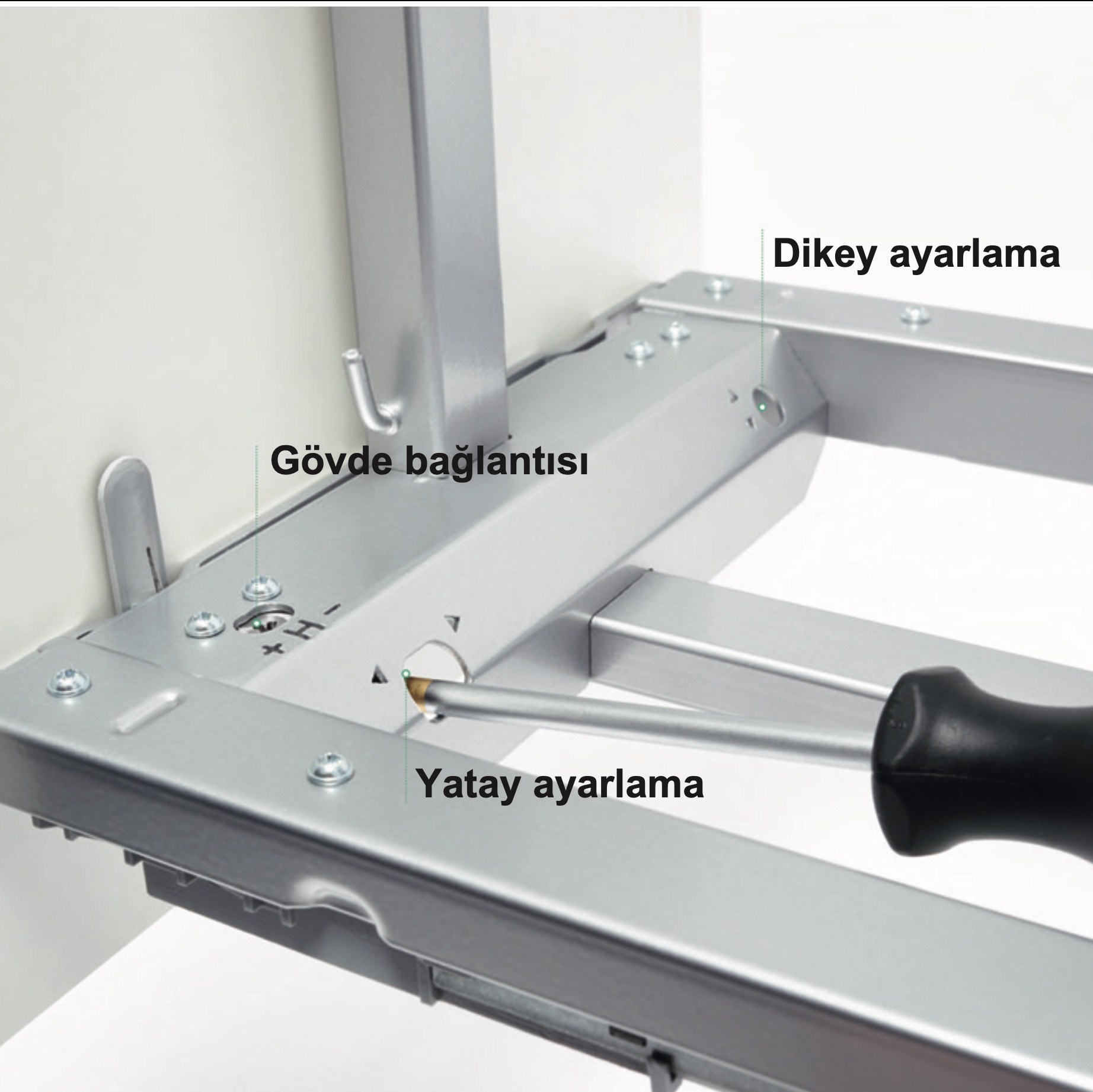 Dikey ayarlama

Gövde bağlantısı

Yatay ayarlama