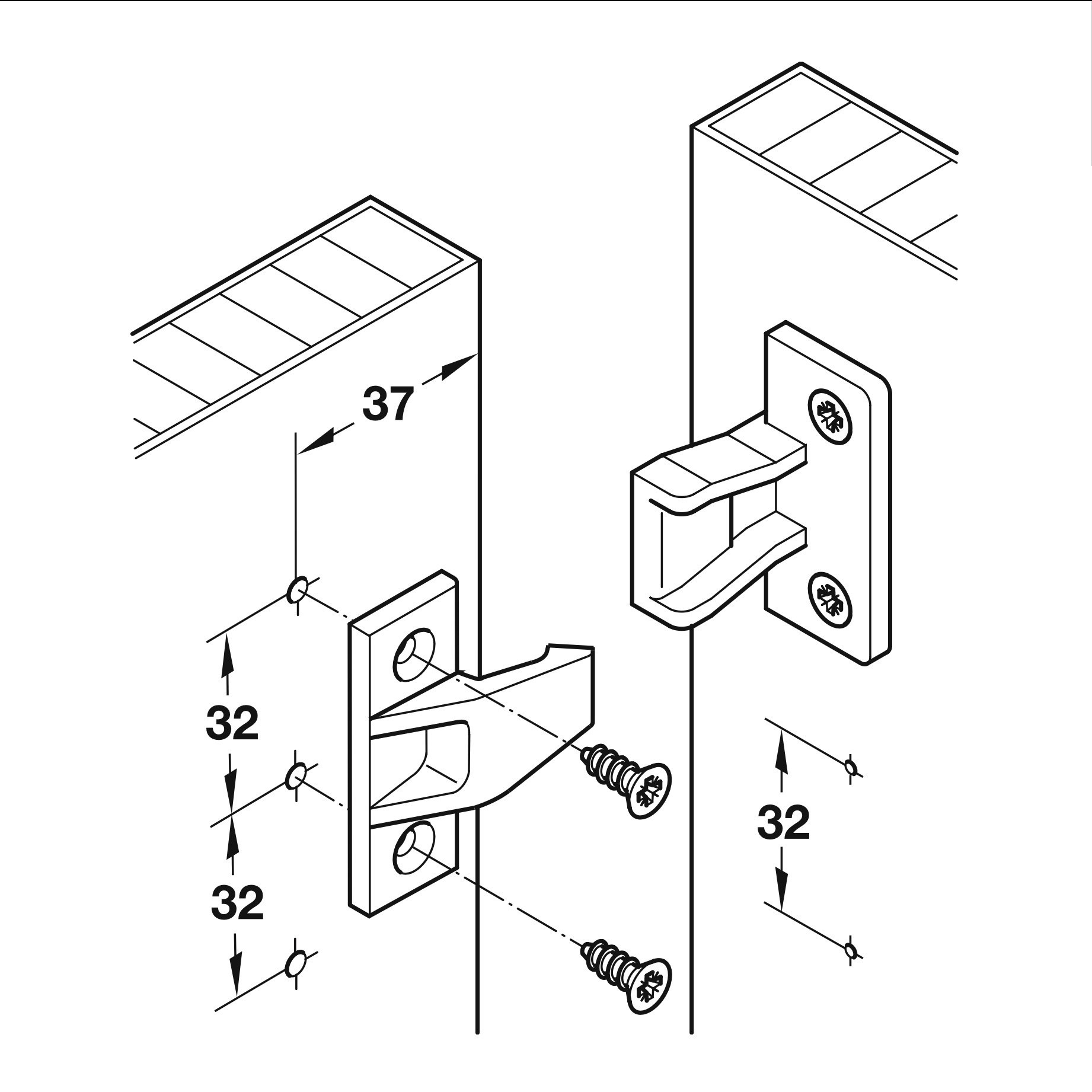 37

32

32

32