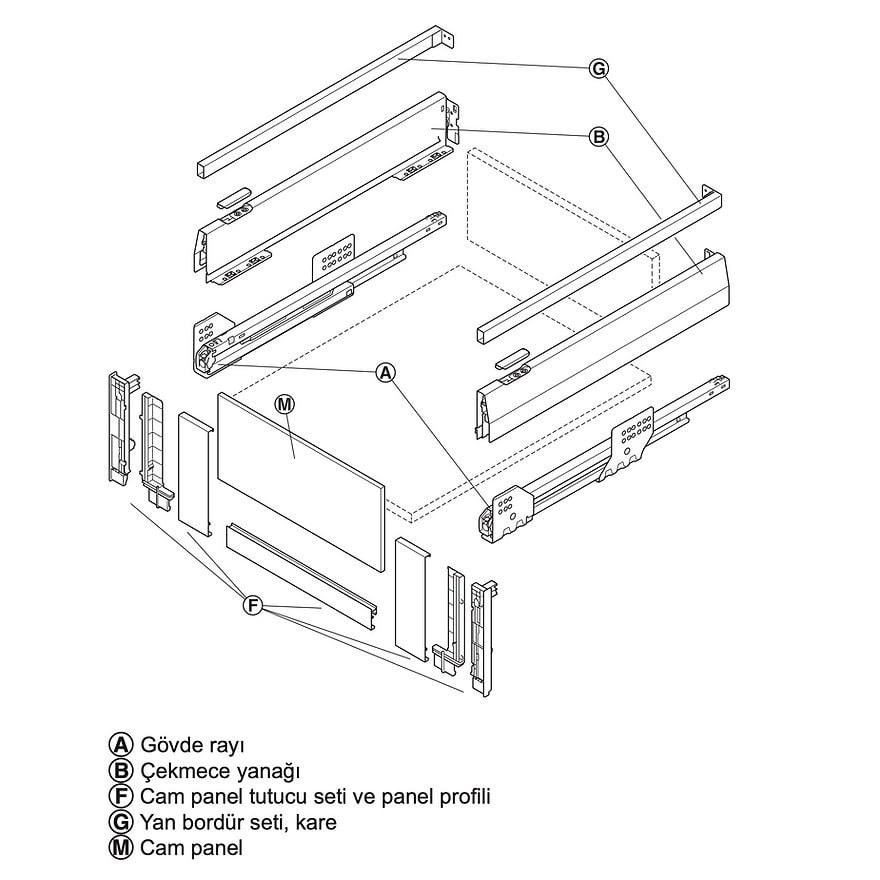 G
B
A
M
F

A Gövde rayı
B Çekmece yanağı
F Cam panel tutucu seti ve panel profili
G Yan bordür seti, kare
M Cam panel