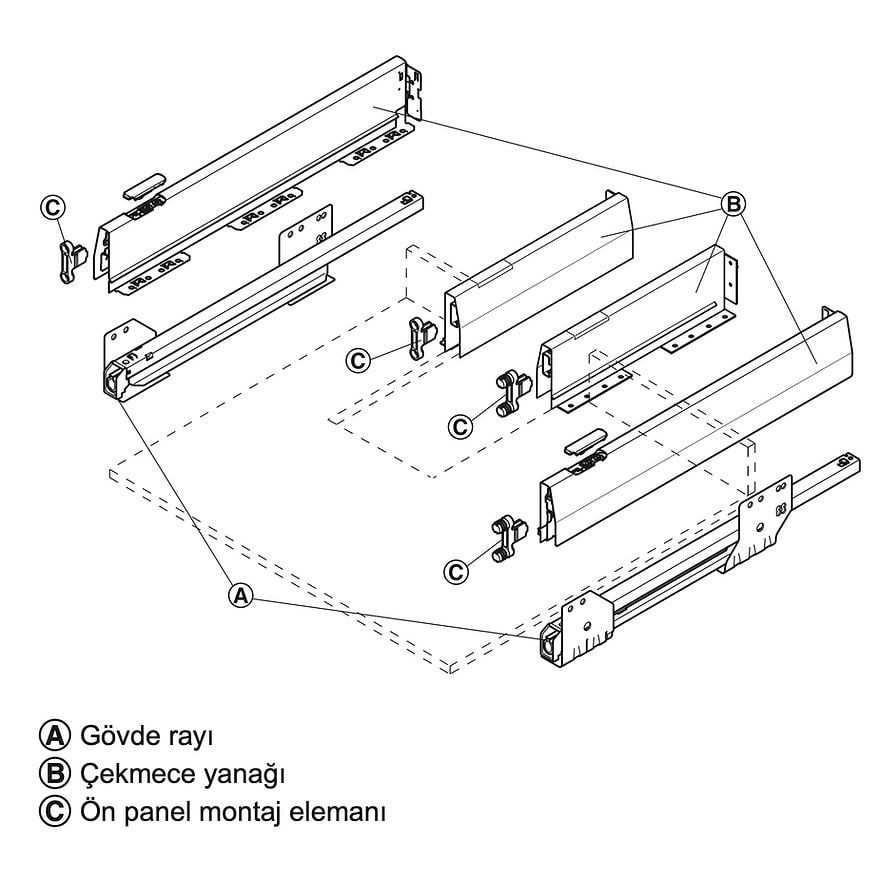 C
B
C
C
C
A

A Gövde rayı
B Çekmece yanağı
C Ön panel montaj elemanı