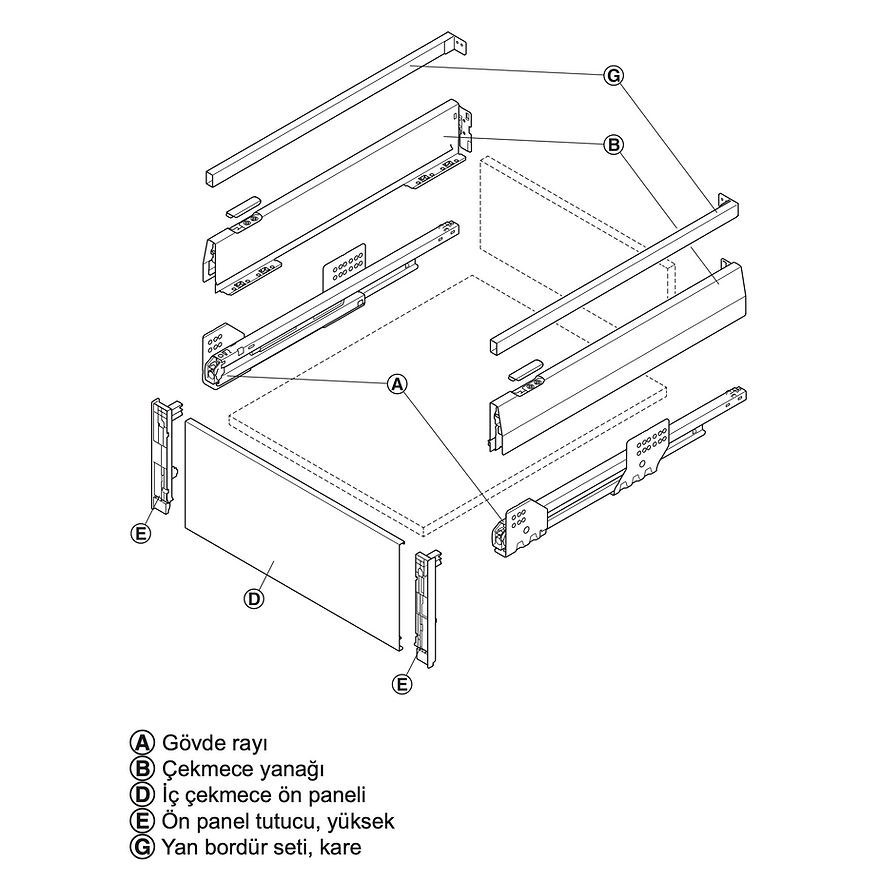 G
B
A
E
D
E

A Gövde rayı
B Çekmece yanağı
D İç çekmece ön paneli
E Ön panel tutucu, yüksek
G Yan bordür seti, kare