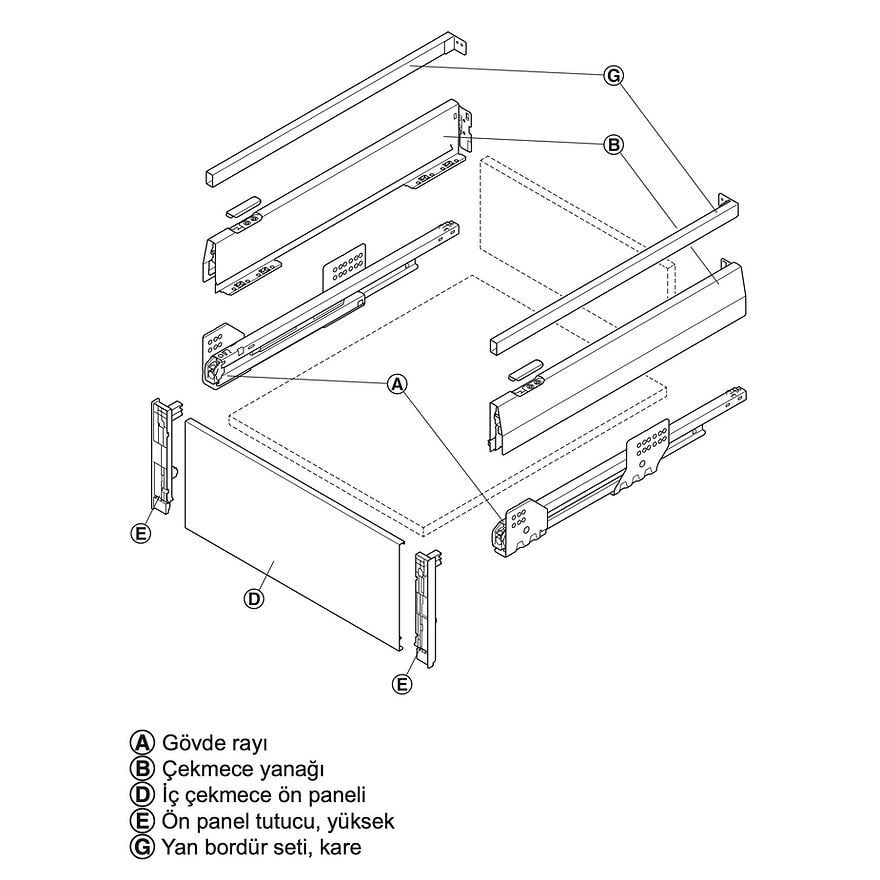 G
B
A
E
D
E

A Gövde rayı
B Çekmece yanağı
D İç çekmece ön paneli
E Ön panel tutucu, yüksek
G Yan bordür seti, kare