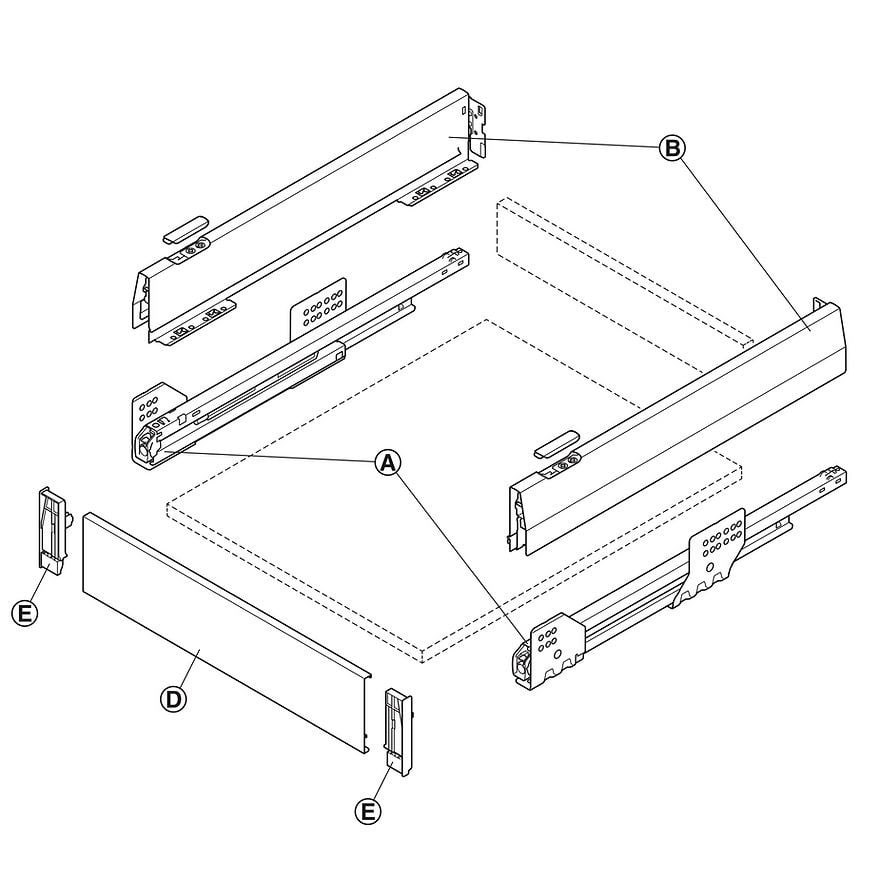 B
A
E
D
E