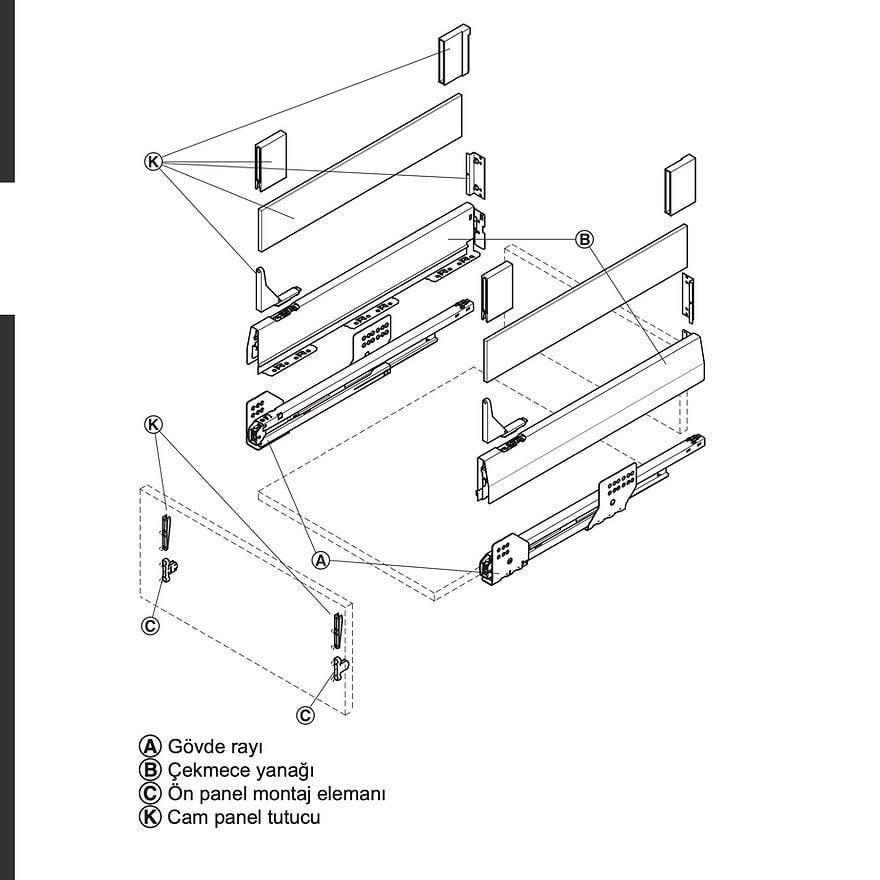 K
B
K
A
C
C

A Gövde rayı
B Çekmece yanağı
C Ön panel montaj elemanı
K Cam panel tutucu