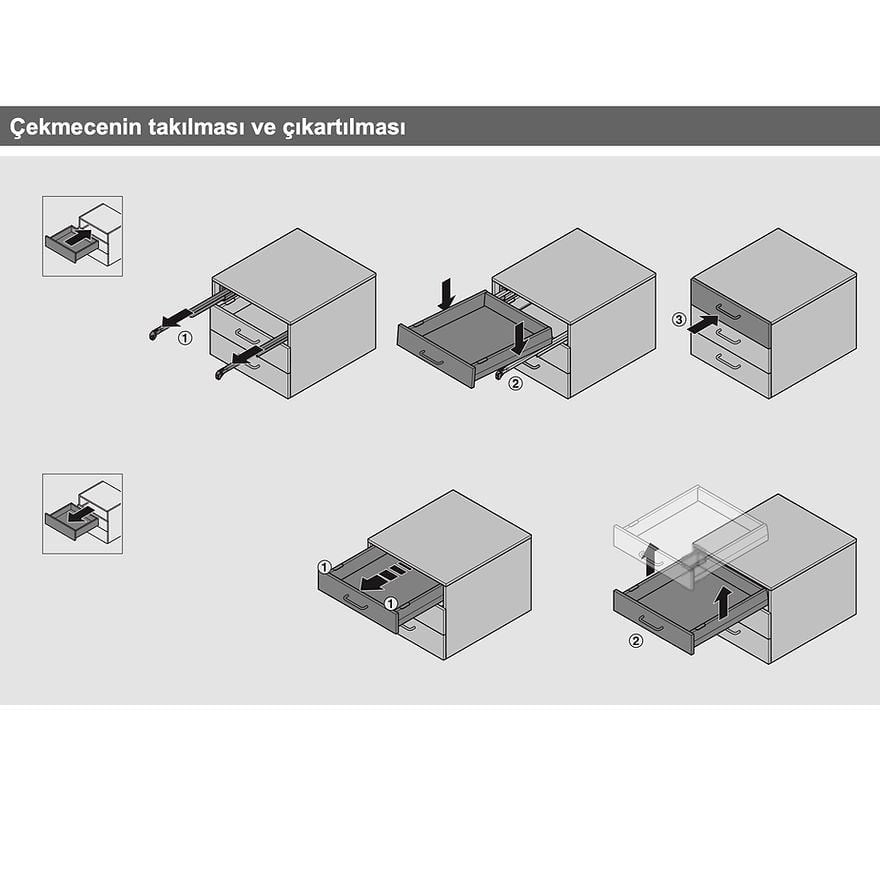 Çekmecenin takılması ve çıkartılması

①

②

③

①

①

②