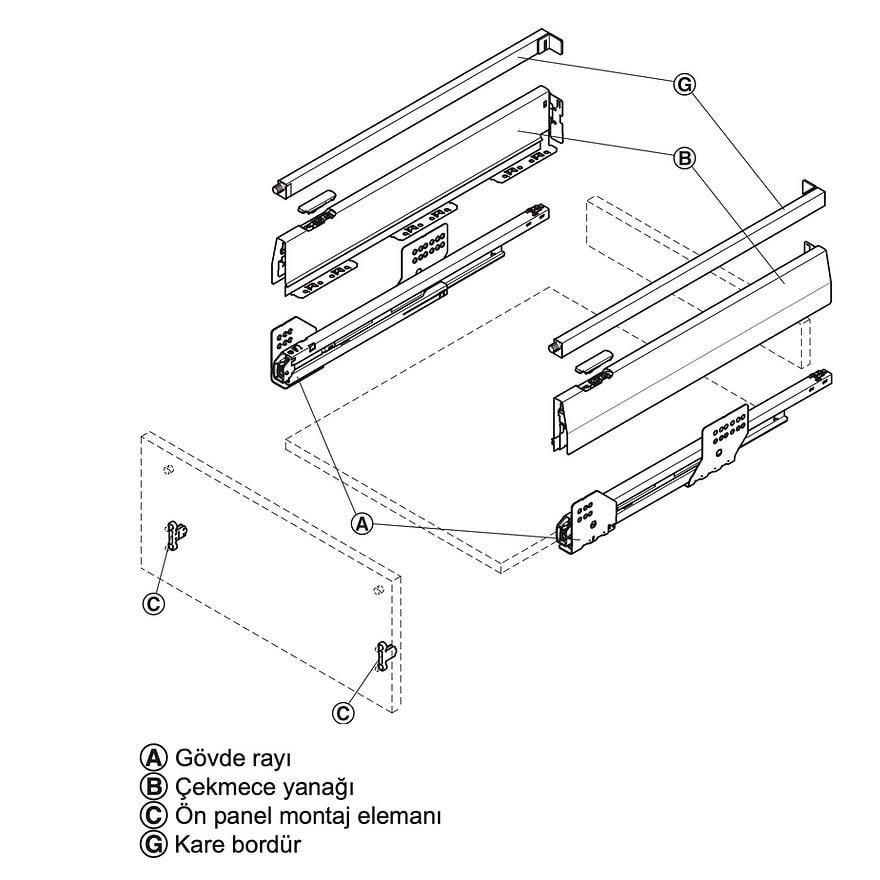 G
B
A
C
C

A Gövde rayı
B Çekmece yanağı
C Ön panel montaj elemanı
G Kare bordür