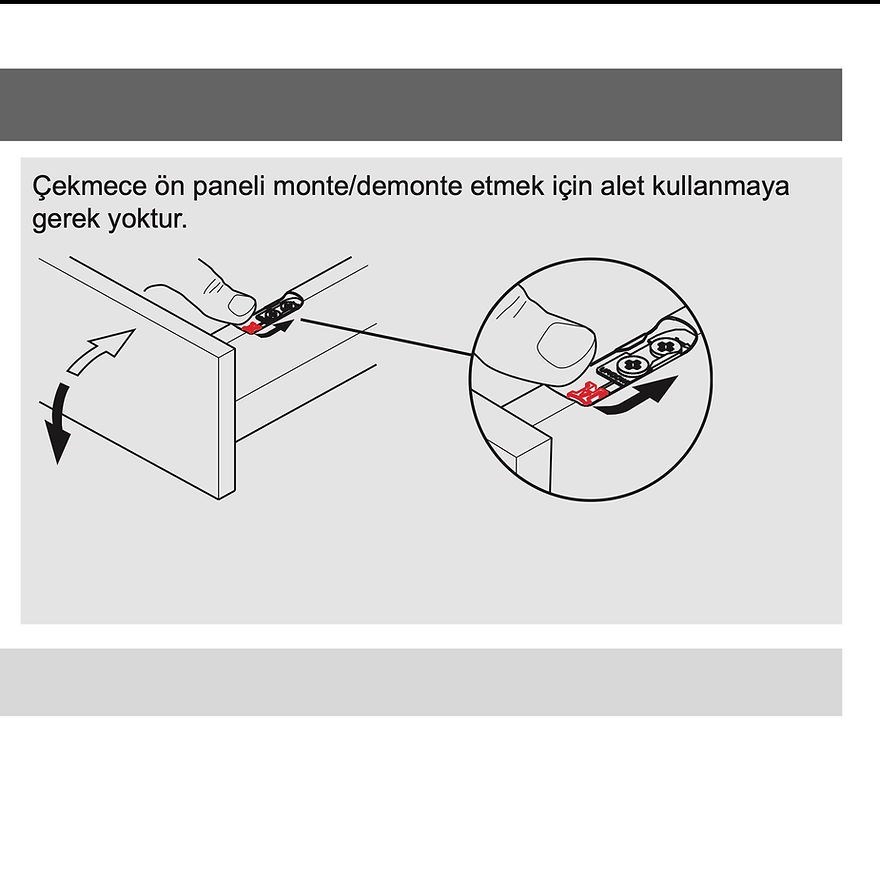 Çekmece ön paneli monte/demonte etmek için alet kullanmaya gerek yoktur.