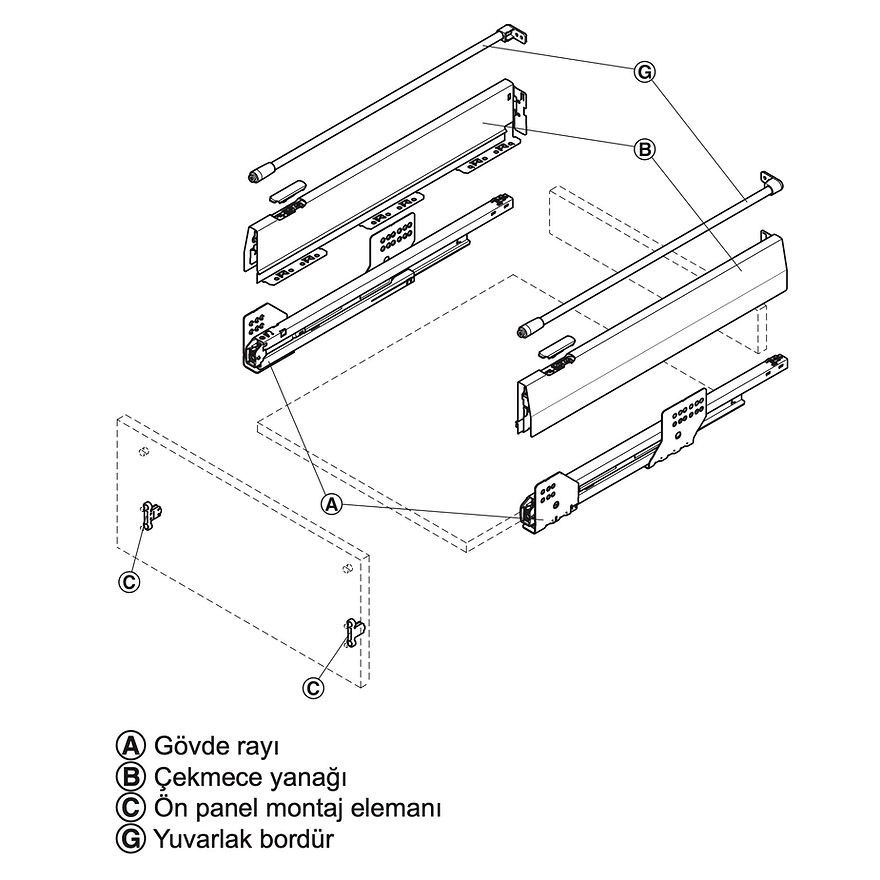 G
B
A
C
C

A Gövde rayı
B Çekmece yanağı
C Ön panel montaj elemanı
G Yuvarlak bordür