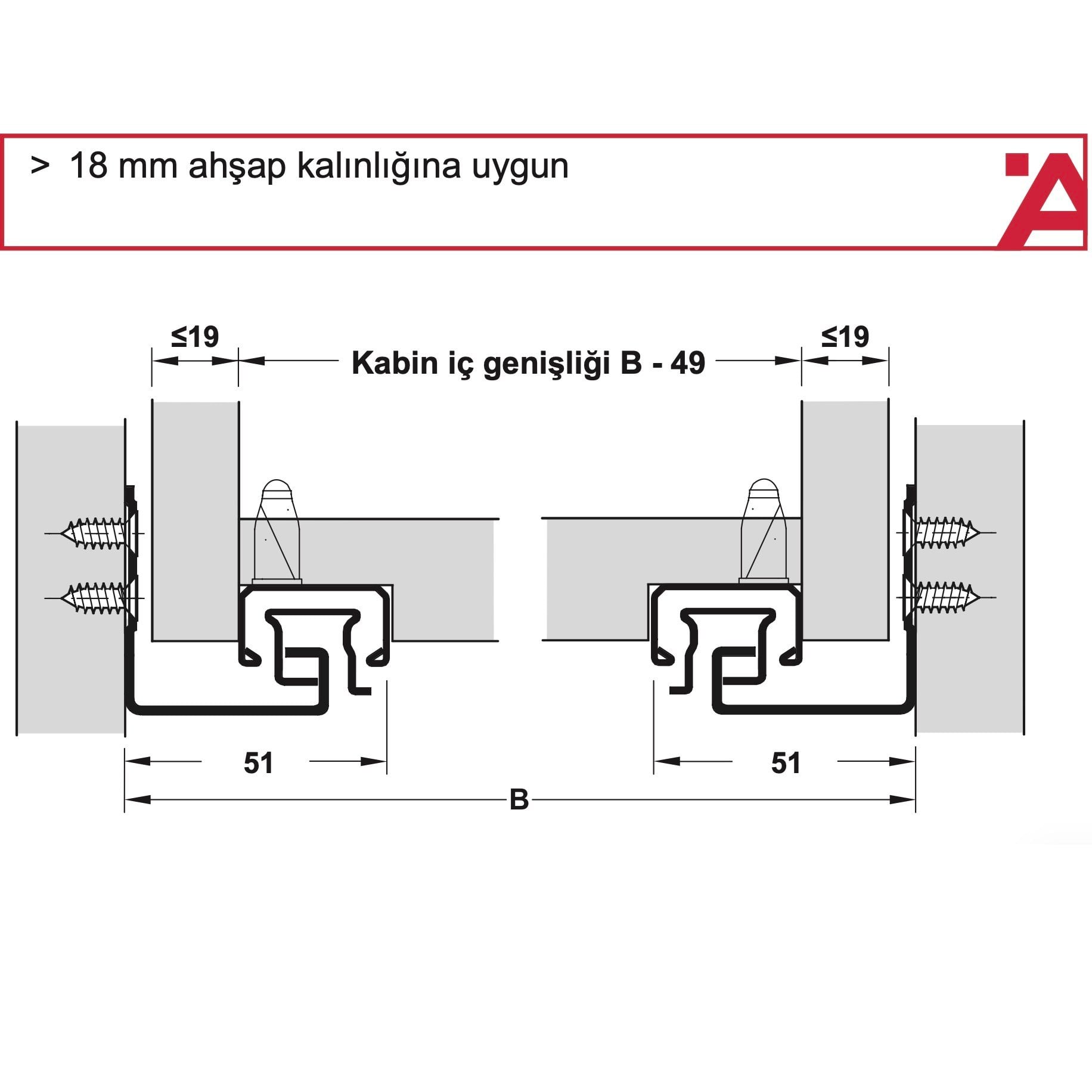 > 18 mm ahşap kalınlığına uygun

≤19

Kabin iç genişliği B - 49

≤19

51

51

B