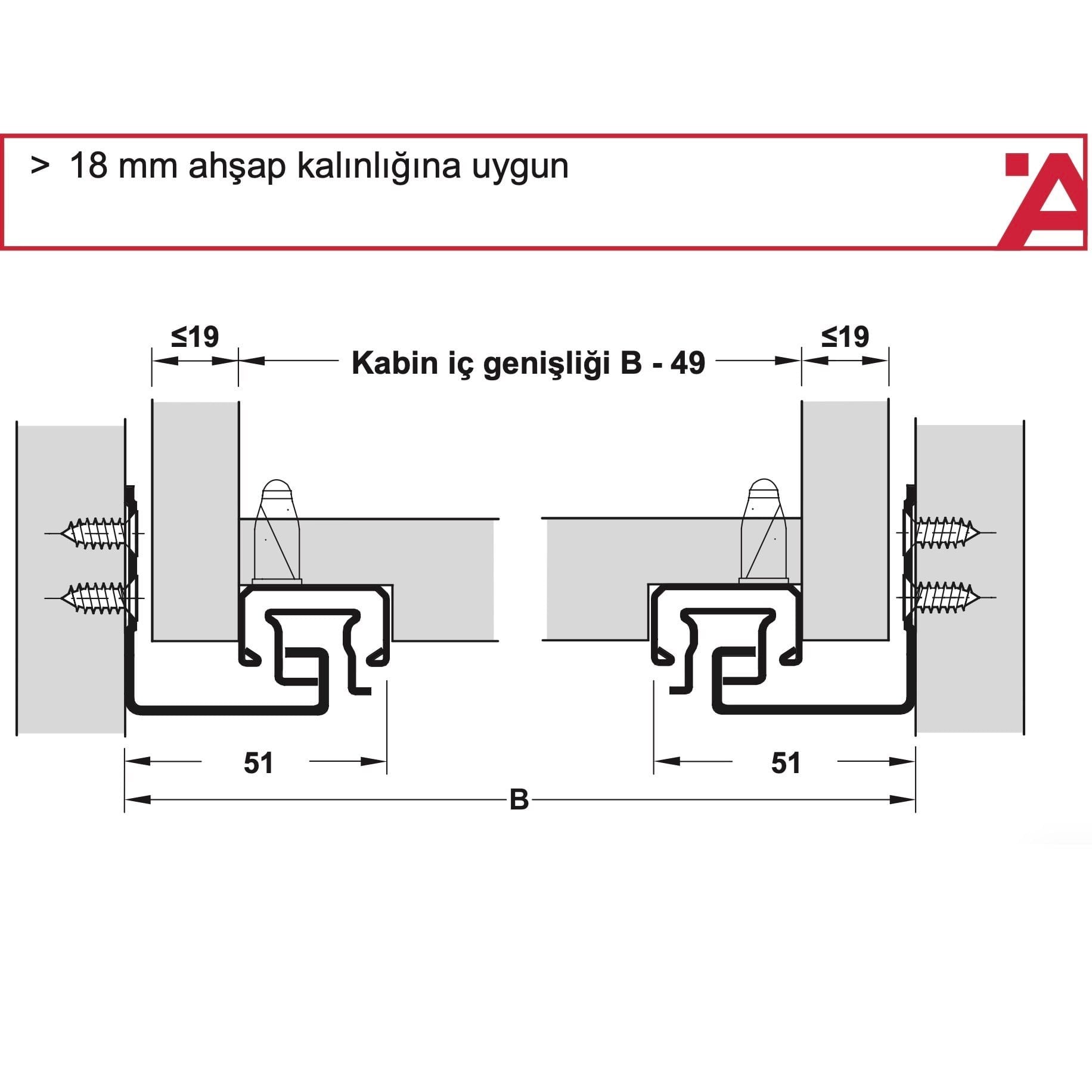 > 18 mm ahşap kalınlığına uygun

≤19

Kabin iç genişliği B - 49

≤19

51

51

B