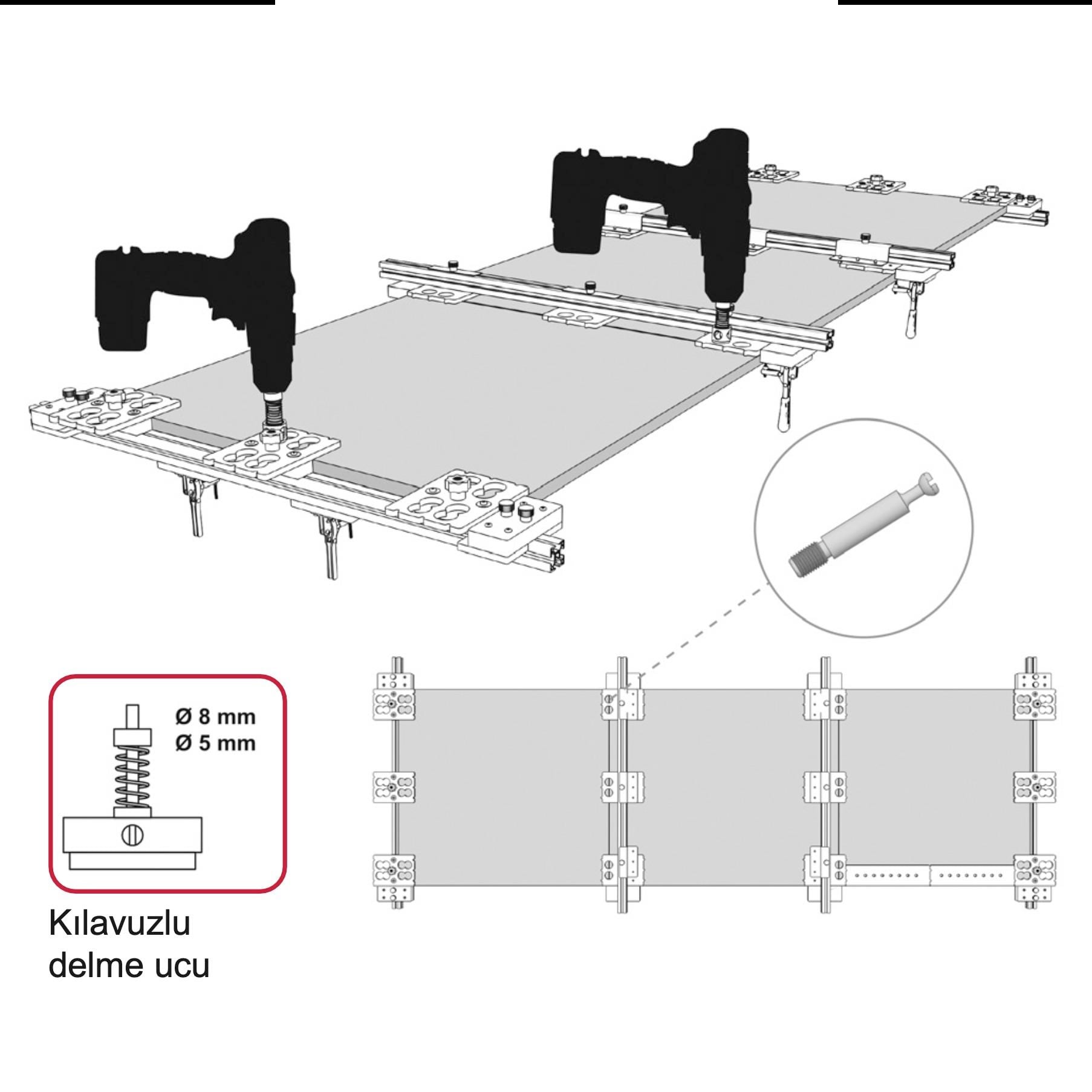 Ø 8 mm
Ø 5 mm

Kılavuzlu delme ucu