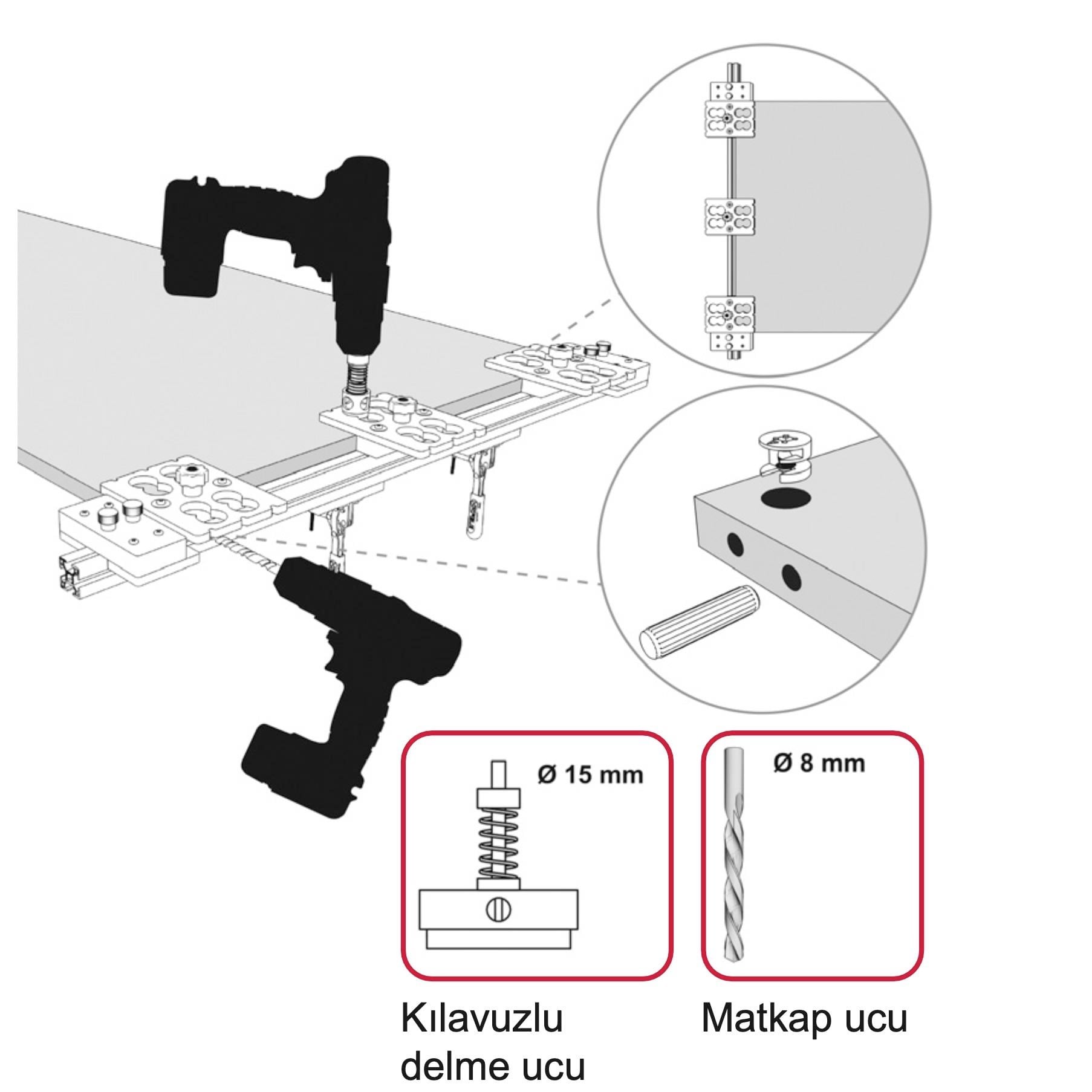 Ø 15 mm

Ø 8 mm

Kılavuzlu delme ucu

Matkap ucu