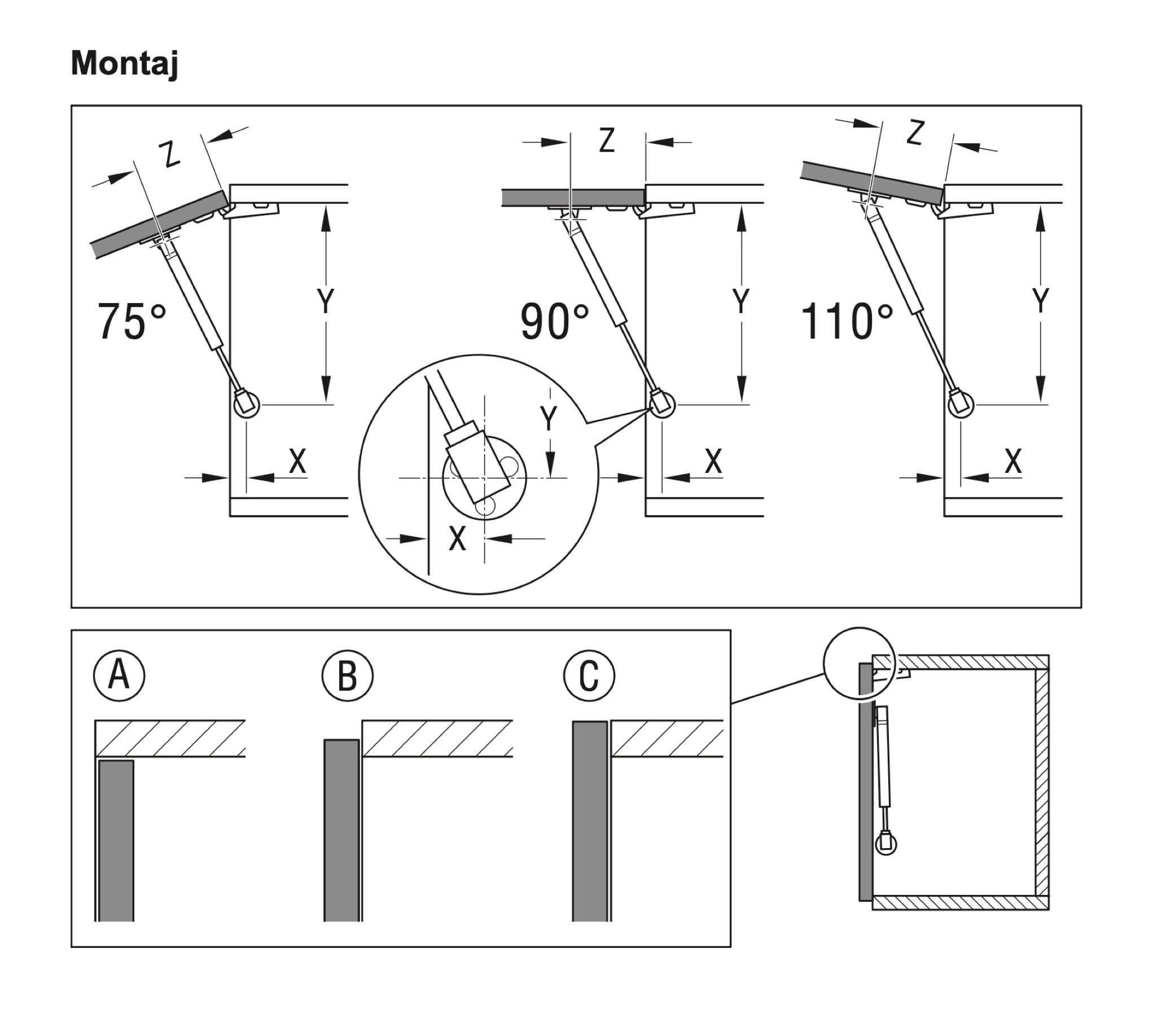 Montaj

Z
75°
Y
X

Z
90°
Y
X

Y
X

Z
110°
Y
X

A

B

C