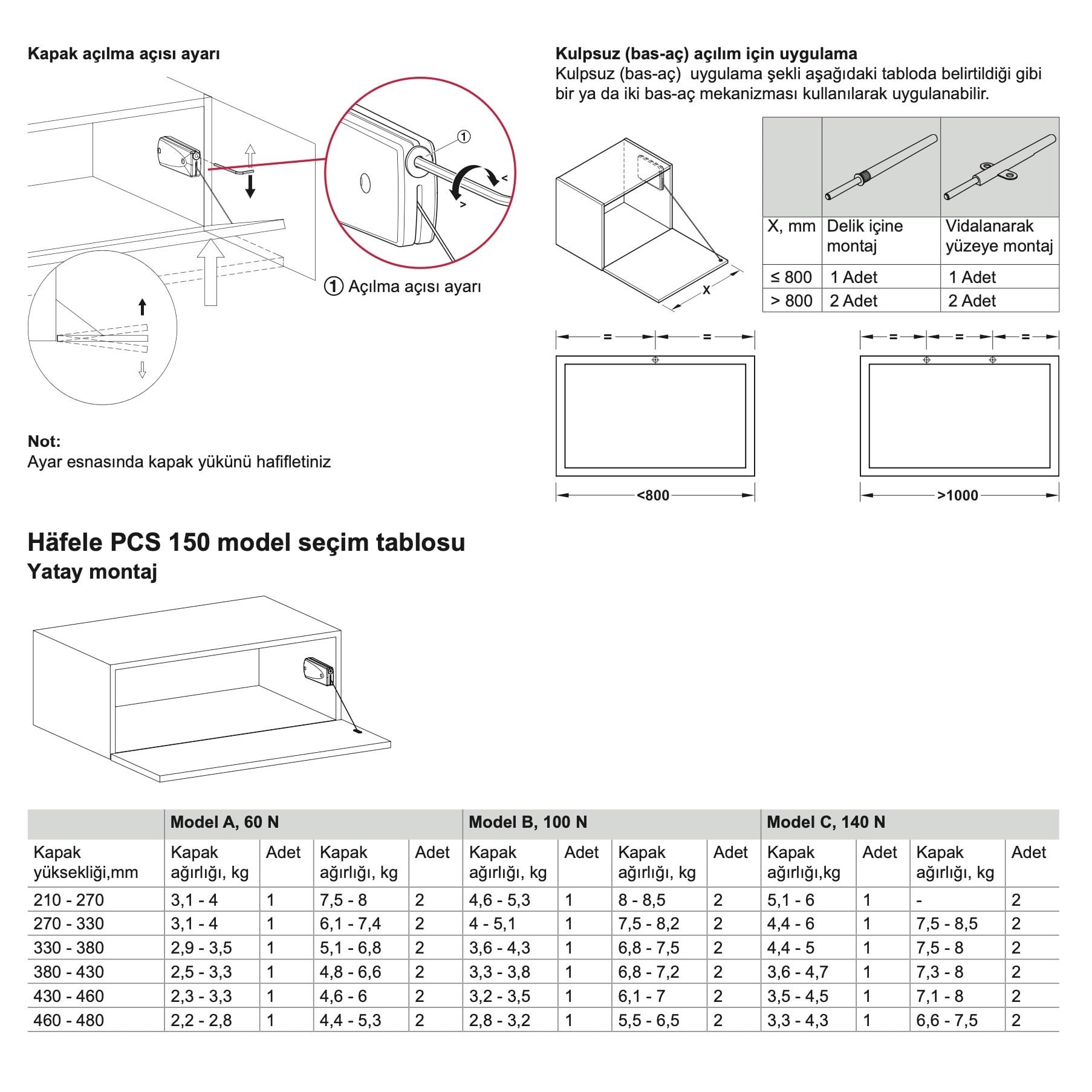 Kapak açılma açısı ayarı

①

< >

① Açılma açısı ayarı

Not:
Ayar esnasında kapak yükünü hafifletiniz

Kulpsuz (bas-aç) açılım için uygulama
Kulpsuz (bas-aç) uygulama şekli aşağıdaki tabloda belirtildiği gibi bir ya da iki bas-aç mekanizması kullanılarak uygulanabilir.

X

| X, mm | Delik içine montaj | Vidalanarak yüzeye montaj |
|---|---|---|
| ≤ 800 | 1 Adet | 1 Adet |
| > 800 | 2 Adet | 2 Adet |

= =

<800

= = =

>1000

Häfele PCS 150 model seçim tablosu
Yatay montaj

| | Model A, 60 N | | | | Model B, 100 N | | | | Model C, 140 N | | | |
|---|---|---|---|---|---|---|---|---|---|---|---|---|
| Kapak yüksekliği,mm | Kapak ağırlığı, kg | Adet | Kapak ağırlığı, kg | Adet | Kapak ağırlığı, kg | Adet | Kapak ağırlığı, kg | Adet | Kapak ağırlığı,kg | Adet | Kapak ağırlığı, kg | Adet |
| 210 - 270 | 3,1 - 4 | 1 | 7,5 - 8 | 2 | 4,6 - 5,3 | 1 | 8 - 8,5 | 2 | 5,1 - 6 | 1 | - | 2 |
| 270 - 330 | 3,1 - 4 | 1 | 6,1 - 7,4 | 2 | 4 - 5,1 | 1 | 7,5 - 8,2 | 2 | 4,4 - 6 | 1 | 7,5 - 8,5 | 2 |
| 330 - 380 | 2,9 - 3,5 | 1 | 5,1 - 6,8 | 2 | 3,6 - 4,3 | 1 | 6,8 - 7,5 | 2 | 4,4 - 5 | 1 | 7,5 - 8 | 2 |
| 380 - 430 | 2,5 - 3,3 | 1 | 4,8 - 6,6 | 2 | 3,3 - 3,8 | 1 | 6,8 - 7,2 | 2 | 3,6 - 4,7 | 1 | 7,3 - 8 | 2 |
| 430 - 460 | 2,3 - 3,3 | 1 | 4,6 - 6 | 2 | 3,2 - 3,5 | 1 | 6,1 - 7 | 2 | 3,5 - 4,5 | 1 | 7,1 - 8 | 2 |
| 460 - 480 | 2,2 - 2,8 | 1 | 4,4 - 5,3 | 2 | 2,8 - 3,2 | 1 | 5,5 - 6,5 | 2 | 3,3 - 4,3 | 1 | 6,6 - 7,5 | 2 |